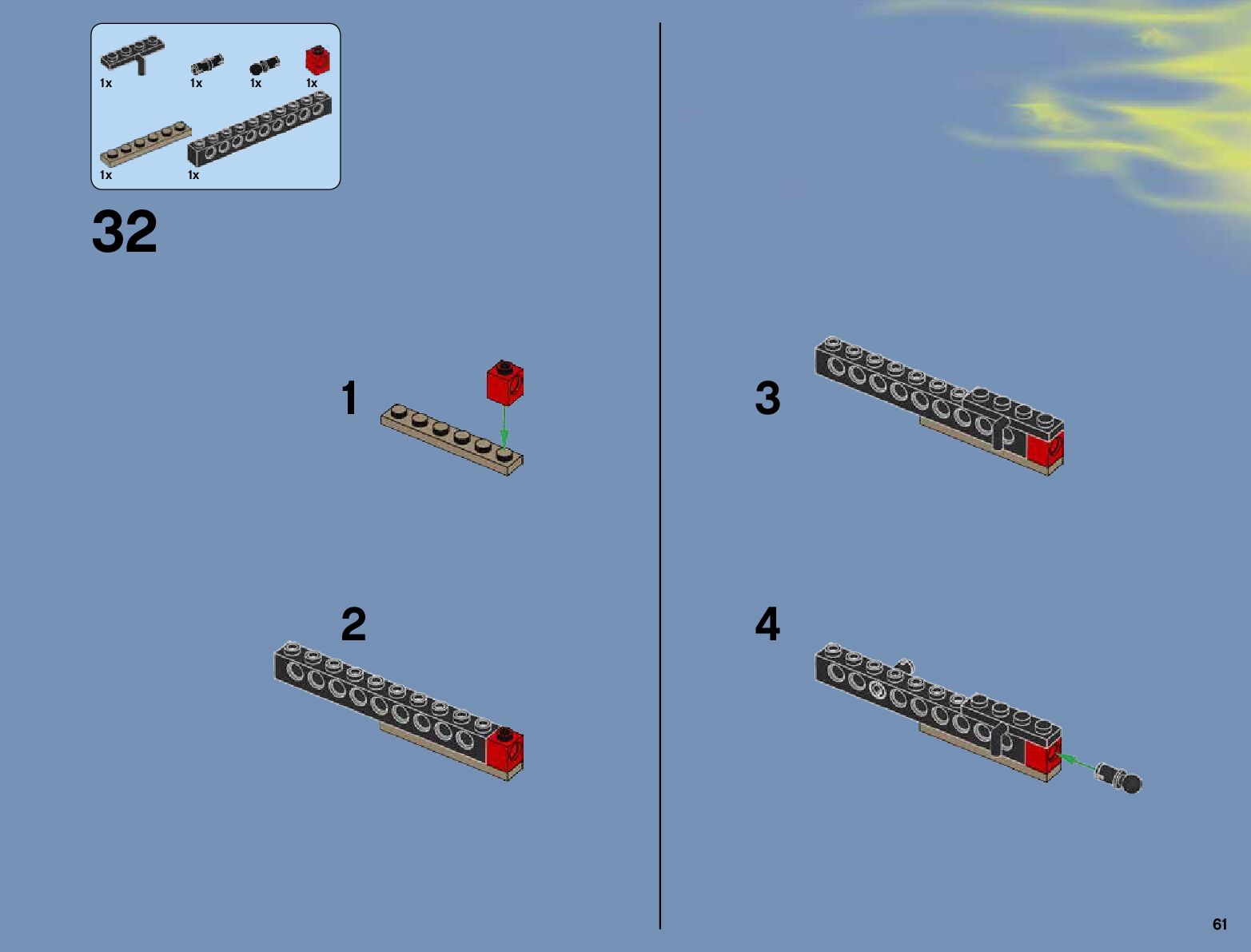 1x
1x
1x
1x
1x
1x

32

1

2

3

4

61