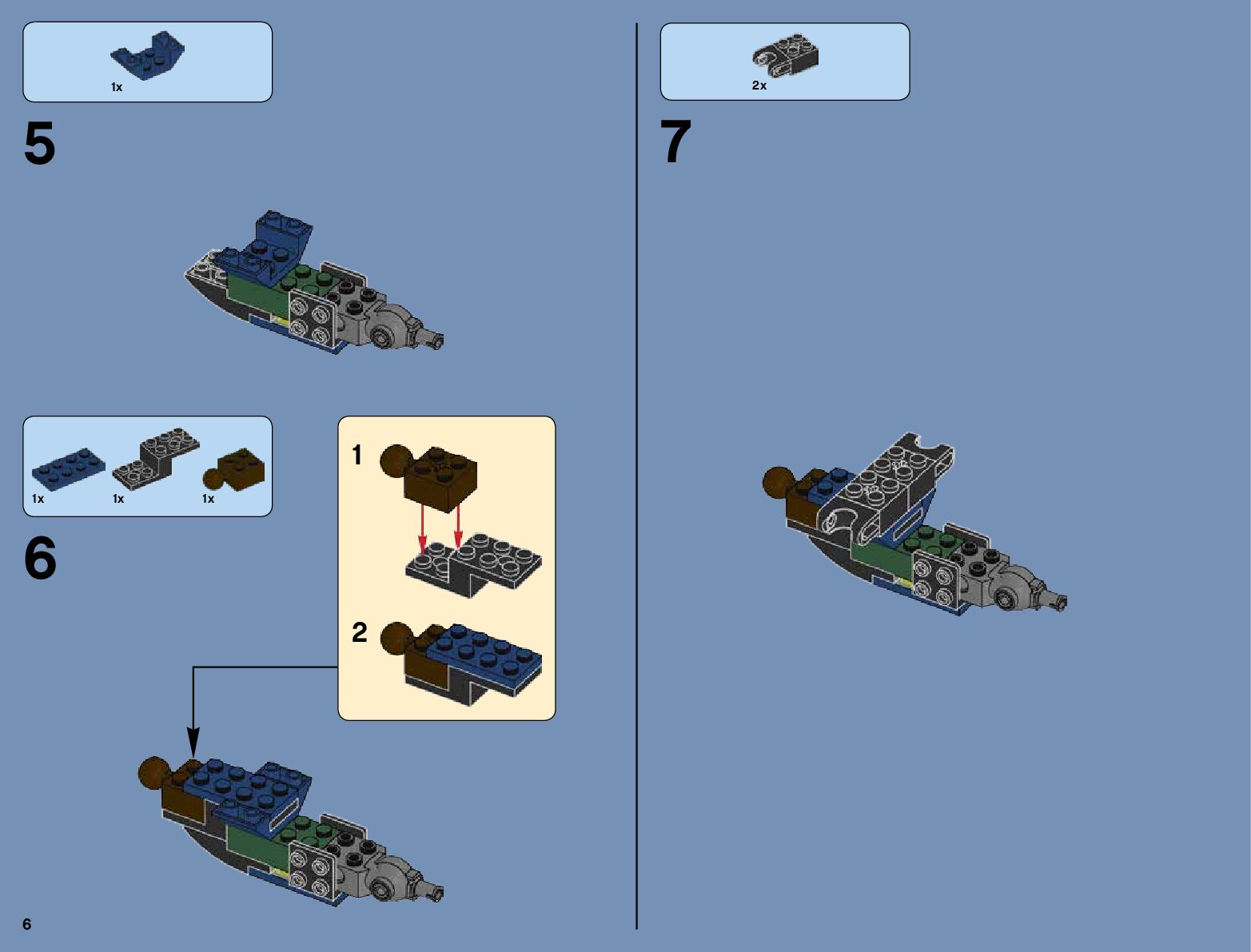 1x

5

1x 1x 1x

6

1

2

6

2x

7