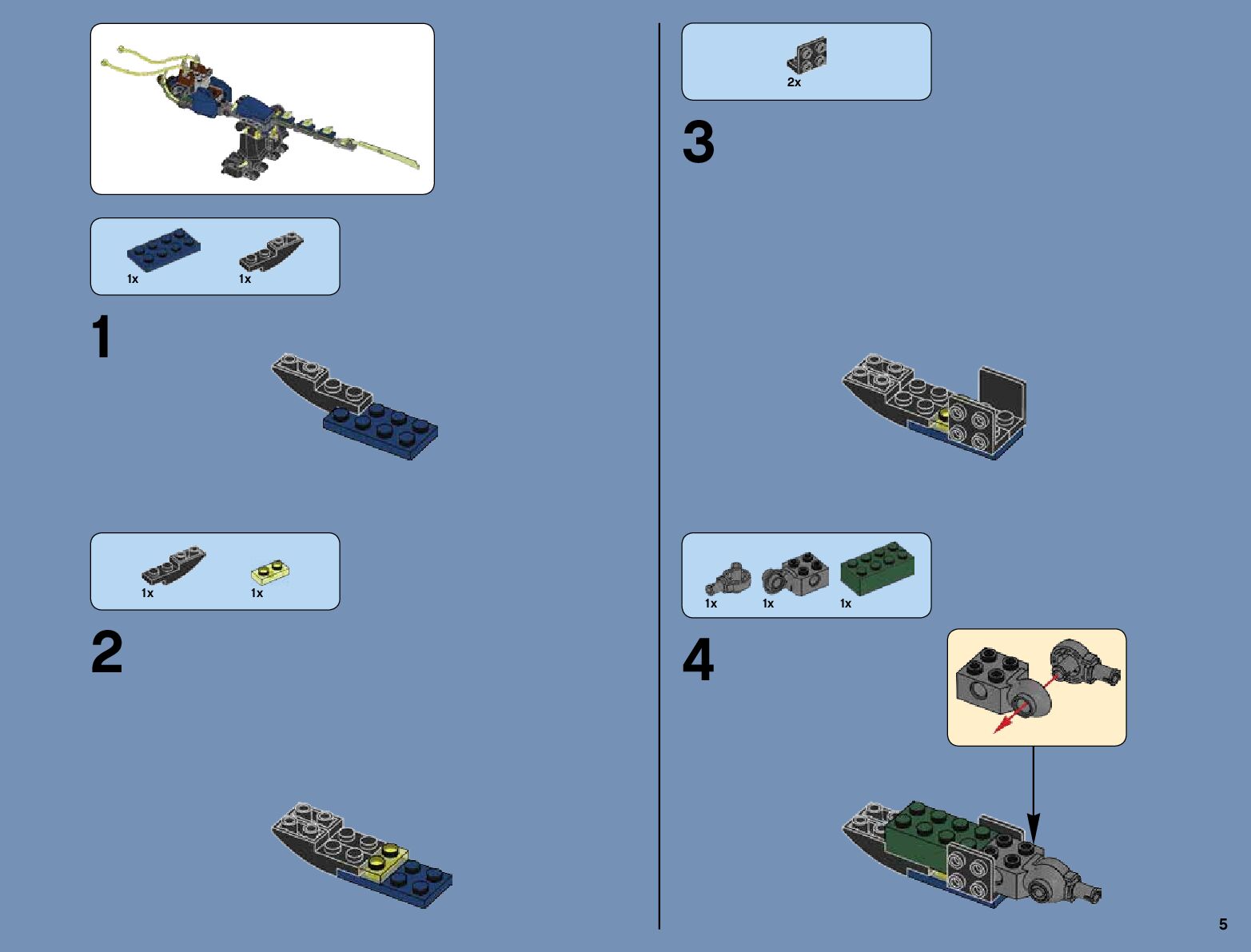 1x 1x

1

1x 1x

2

2x

3

1x 1x 1x

4

5