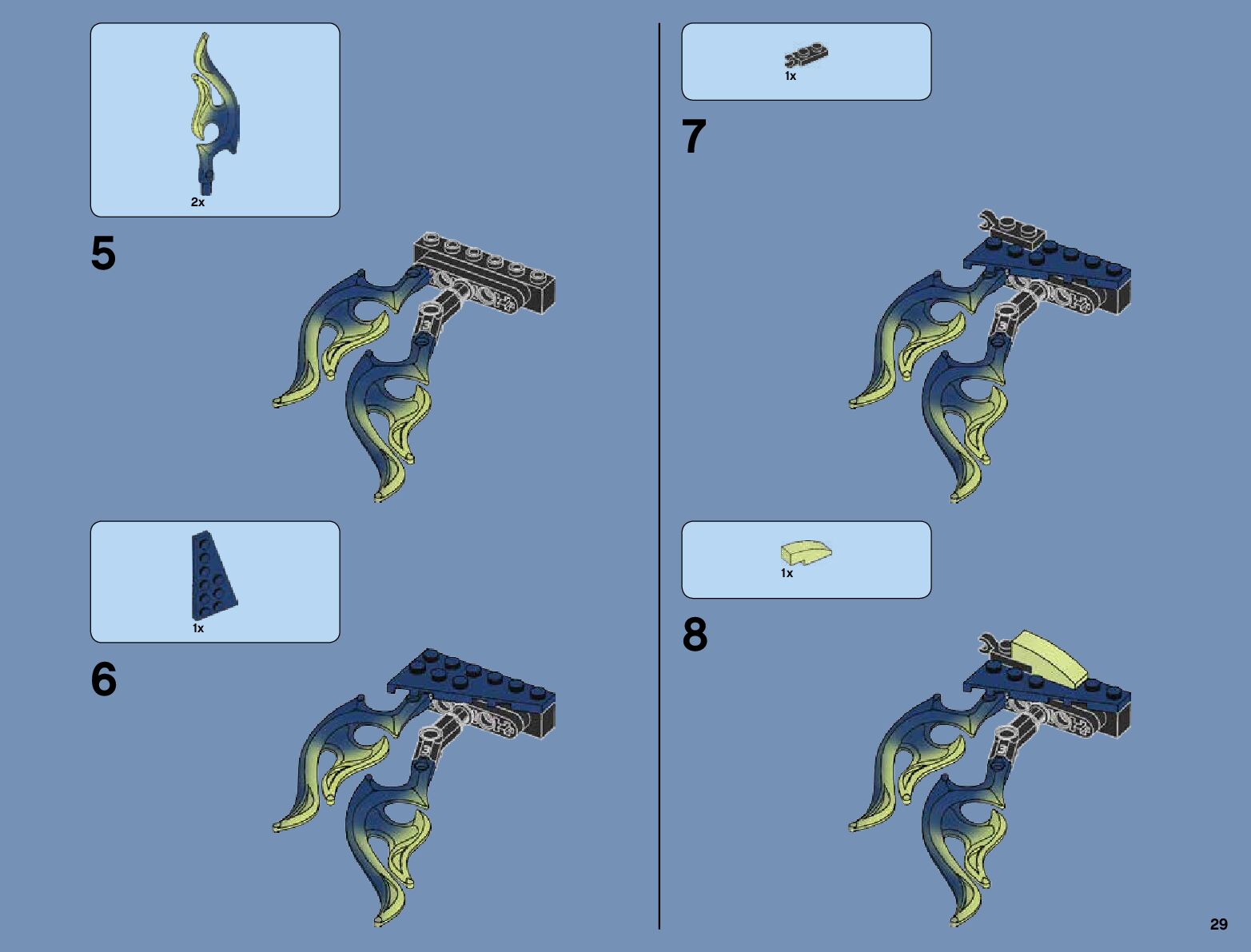 2x

5

1x

6

1x

7

1x

8

29