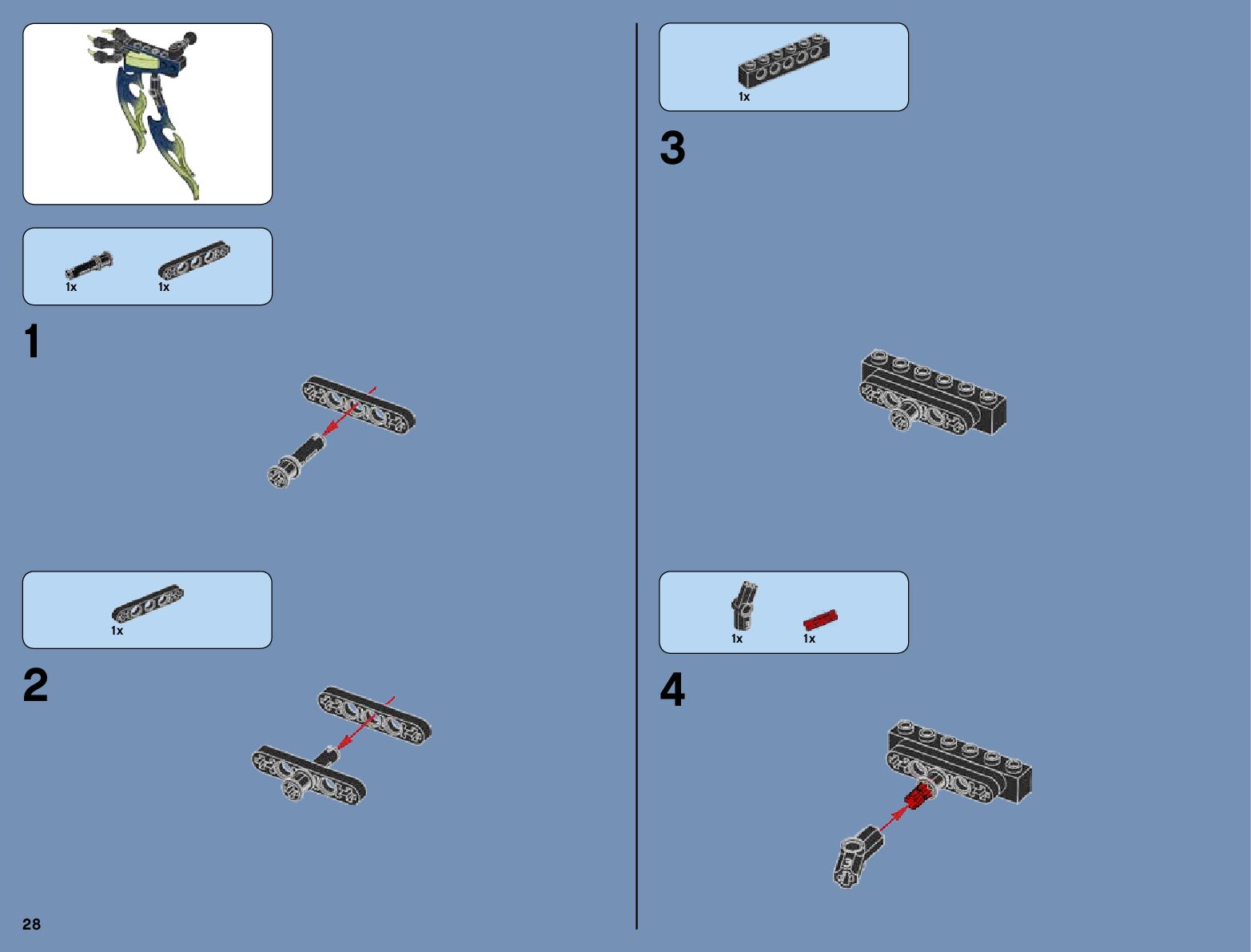 1x 1x

1

1x

2

28

1x

3

1x 1x

4