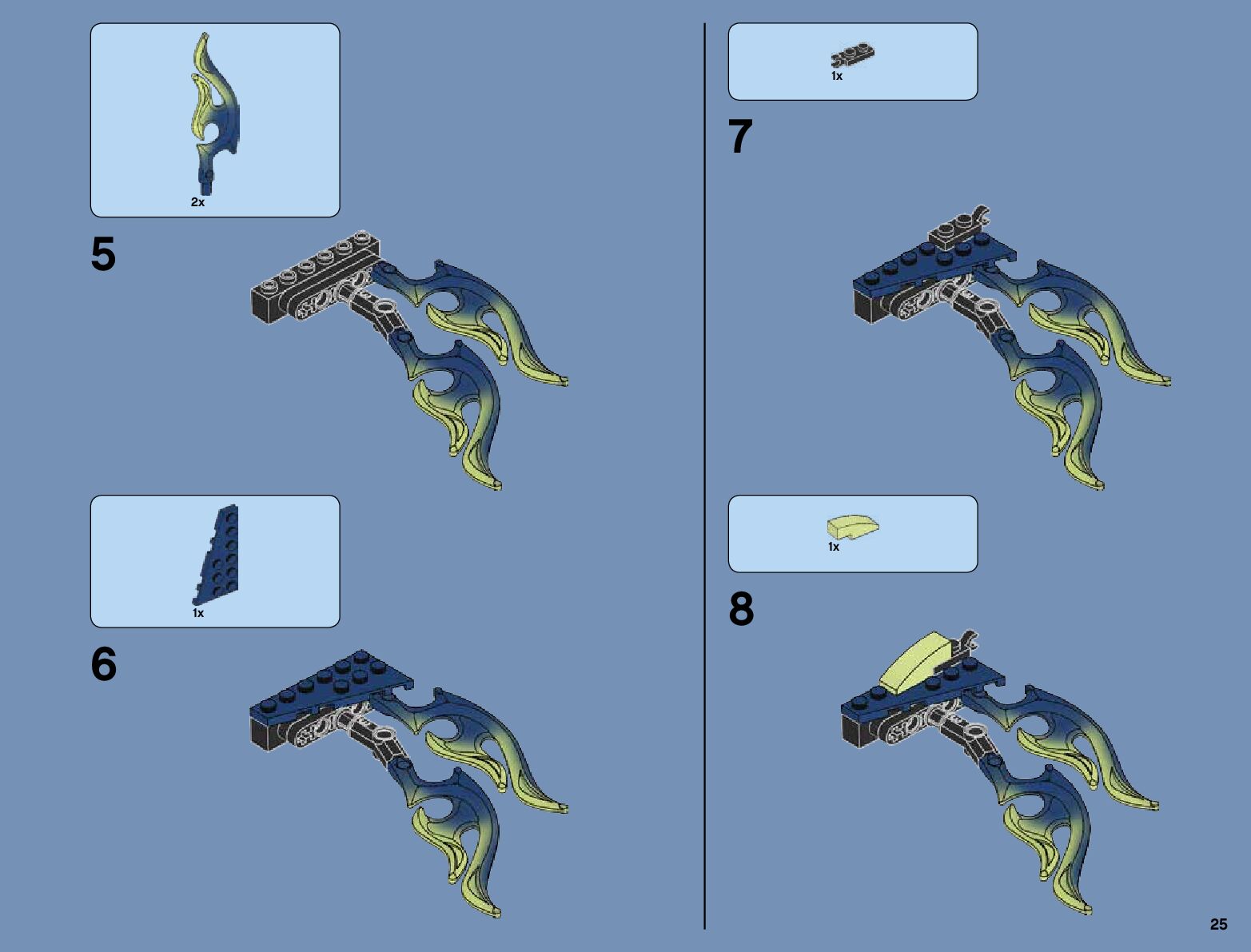 2x

5

1x

6

1x

7

1x

8

25