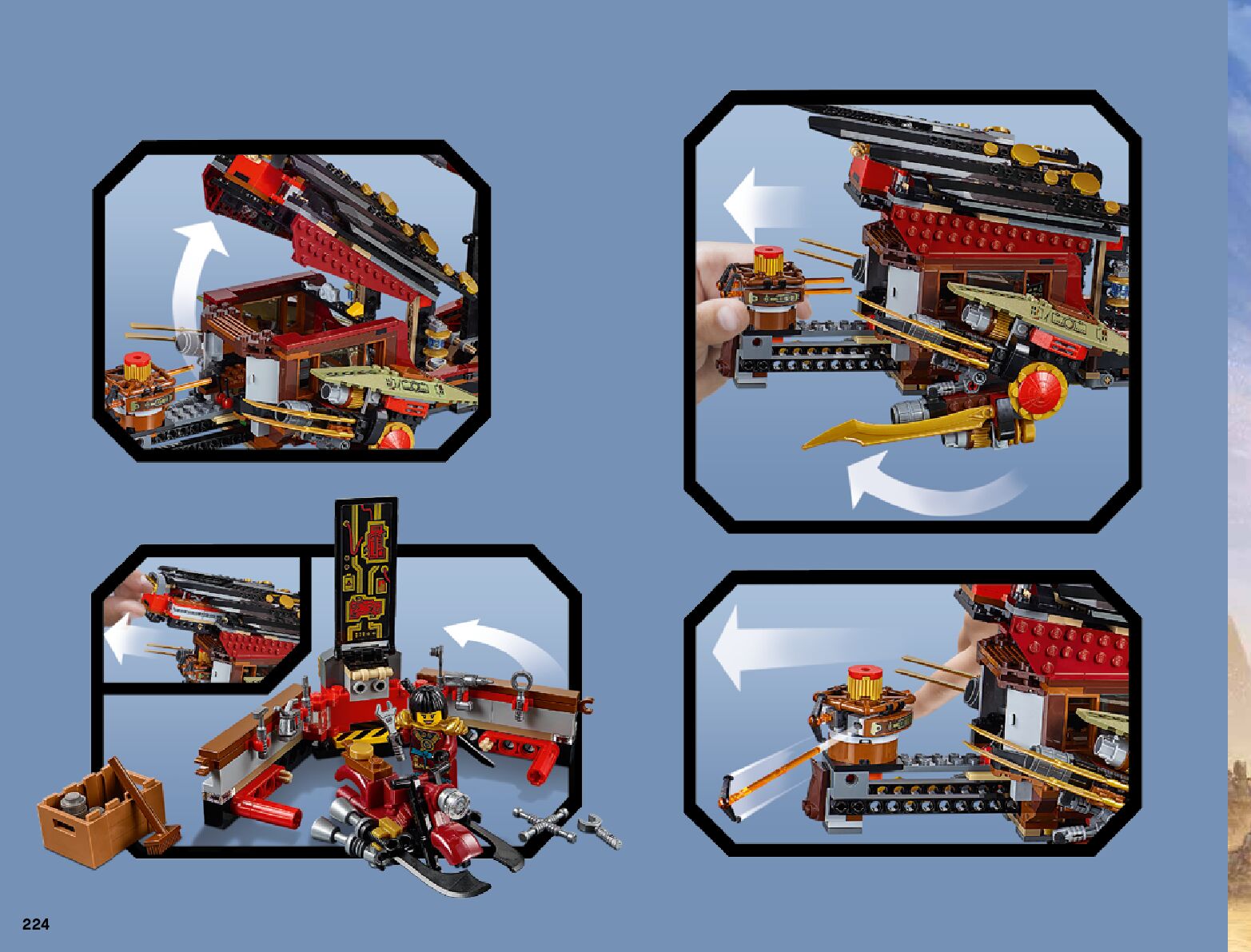 224