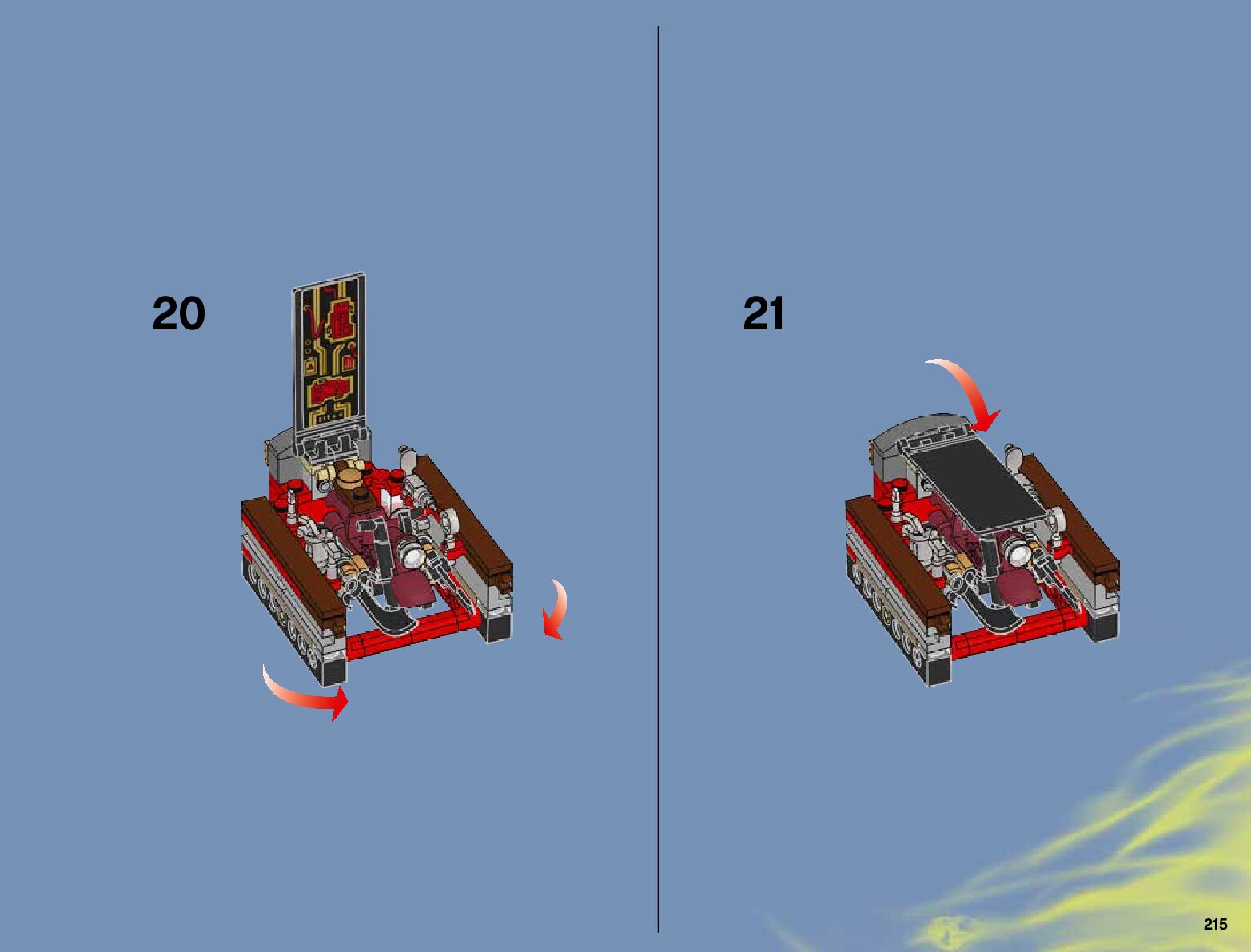 20

21

215