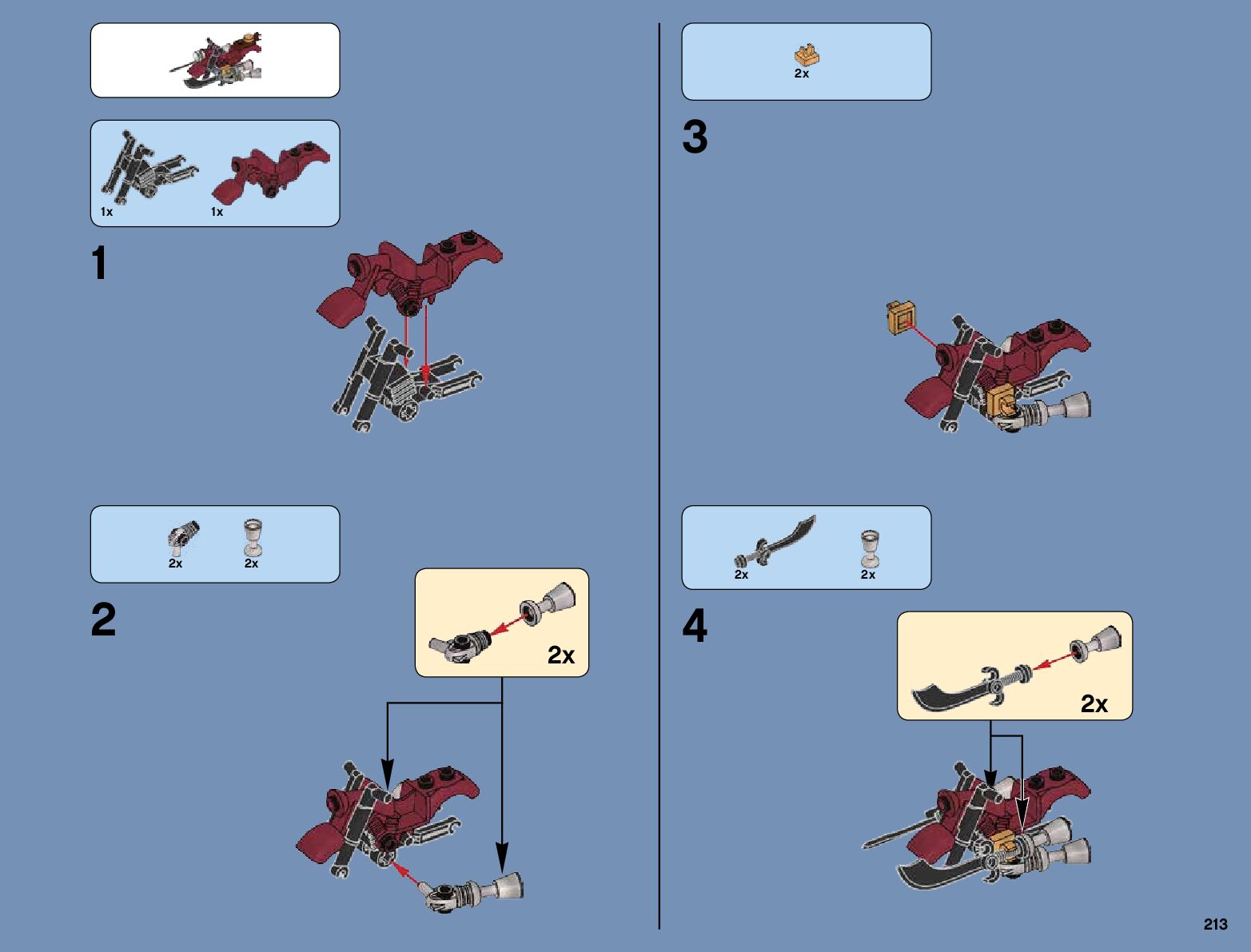 1x 1x

1

2x 2x

2

2x

2x

3

2x 2x

4

2x

213