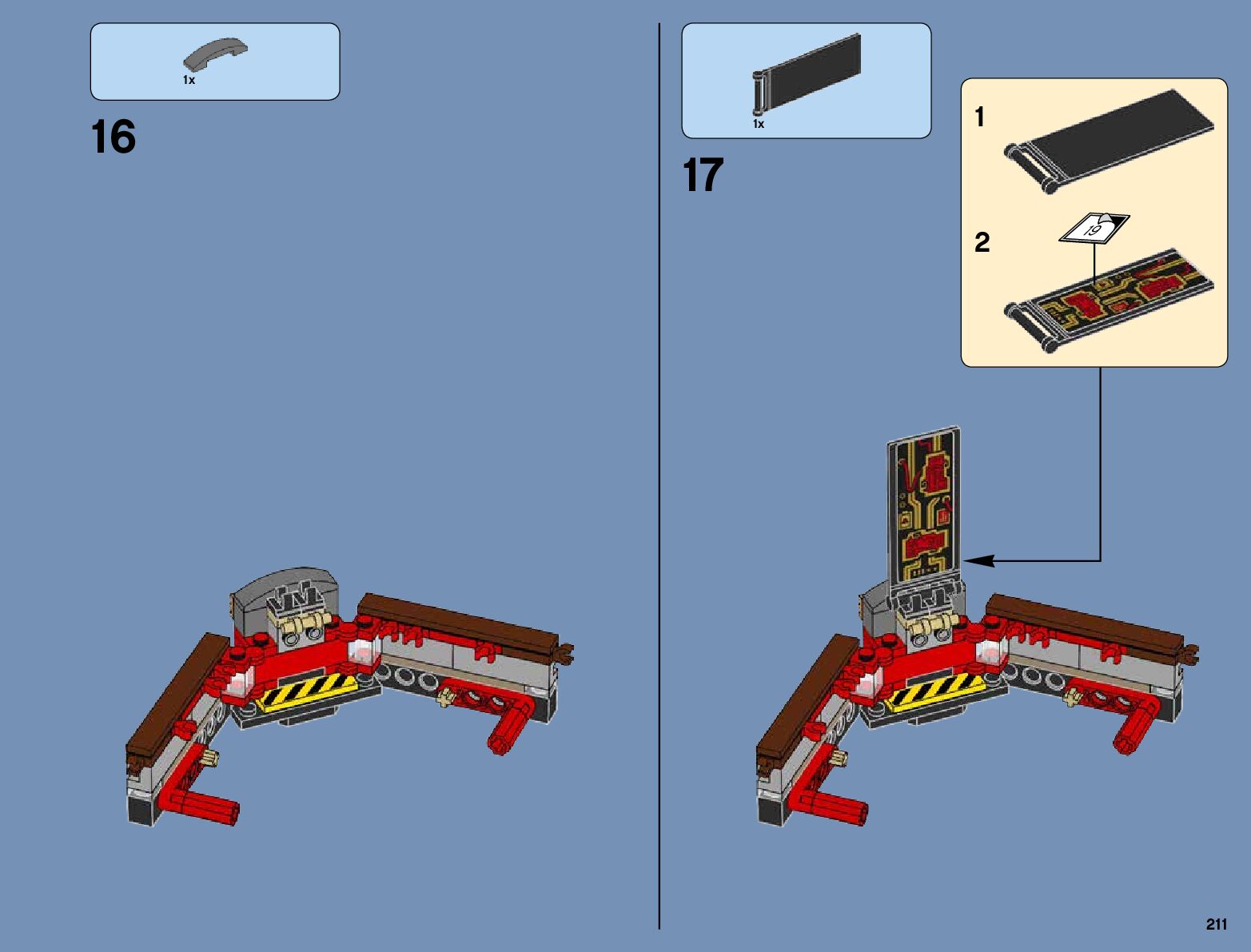 1x

16

1x

17

1

2

19

211