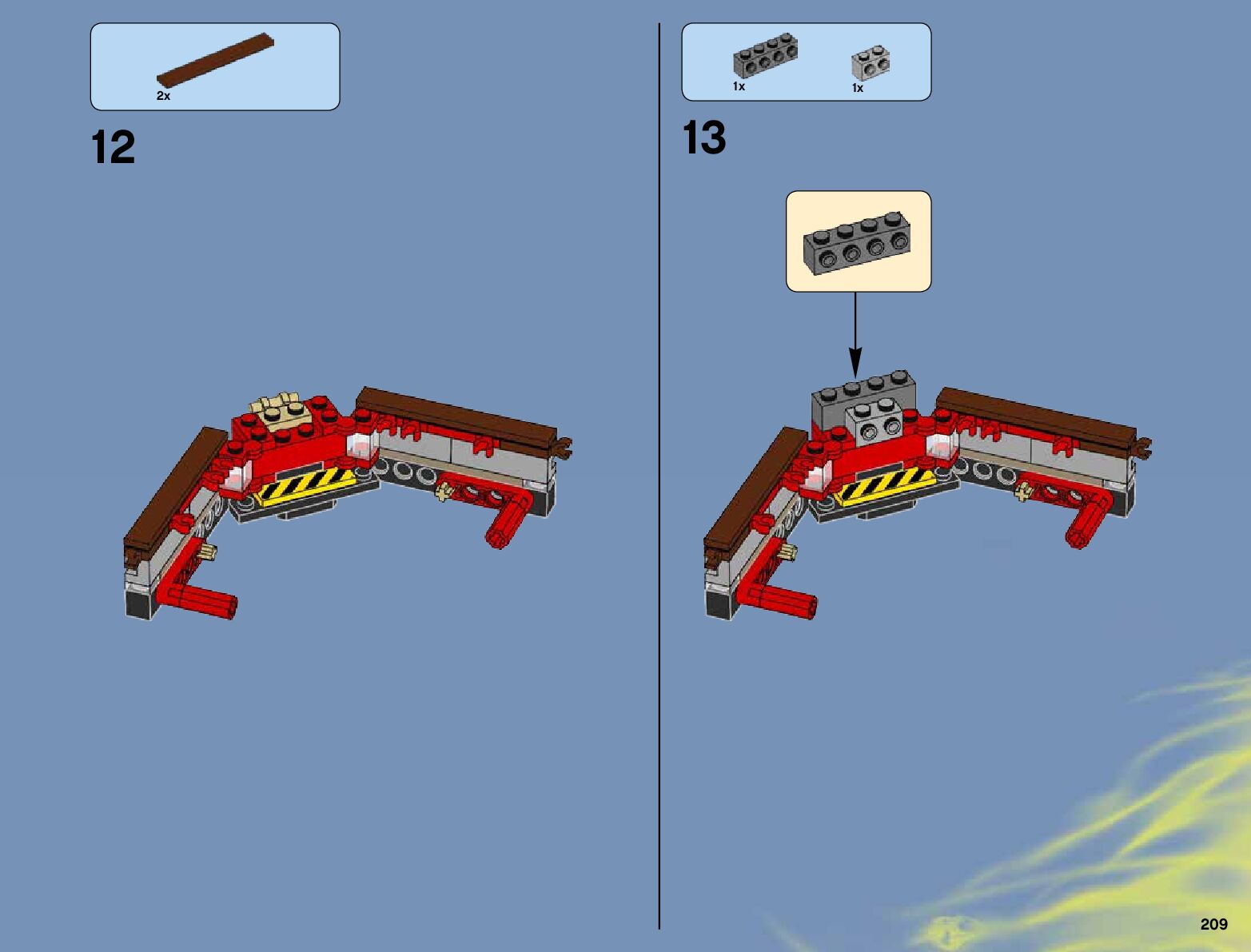 2x

12

1x

1x

13

209