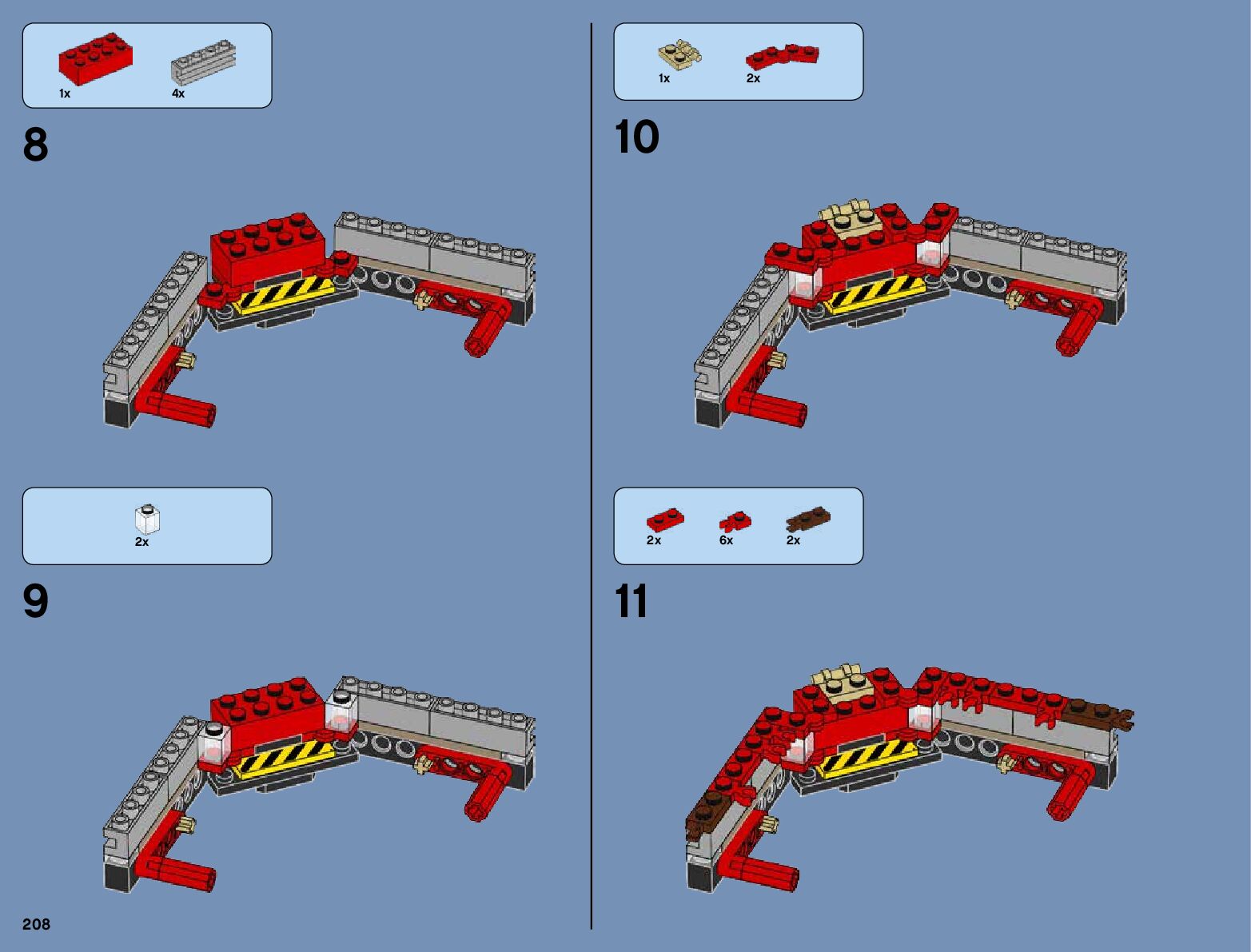 1x
4x

8

2x

9

208

1x
2x

10

2x
6x
2x

11