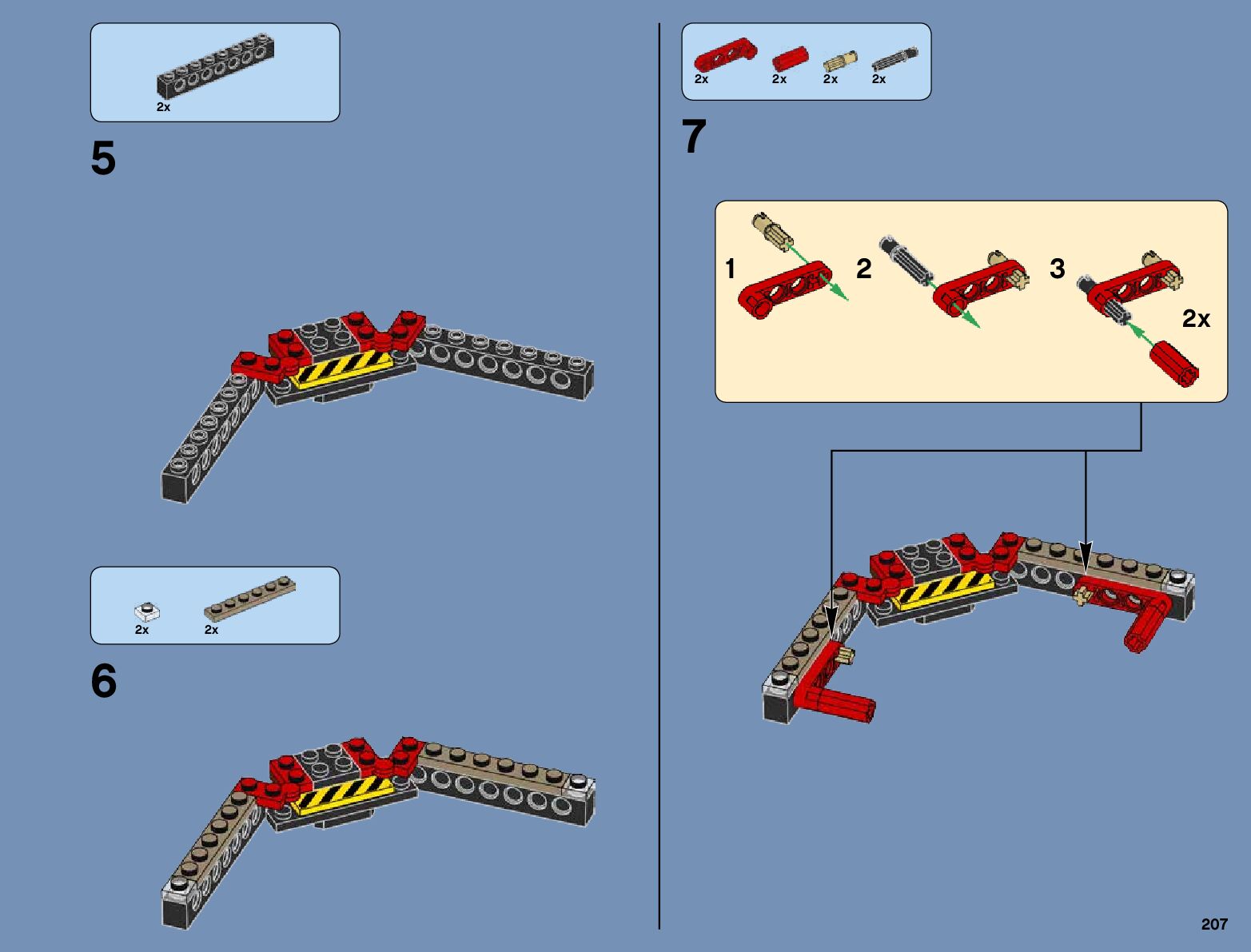 2x

5

2x 2x

6

2x 2x 2x 2x

7

1 2 3 2x

207