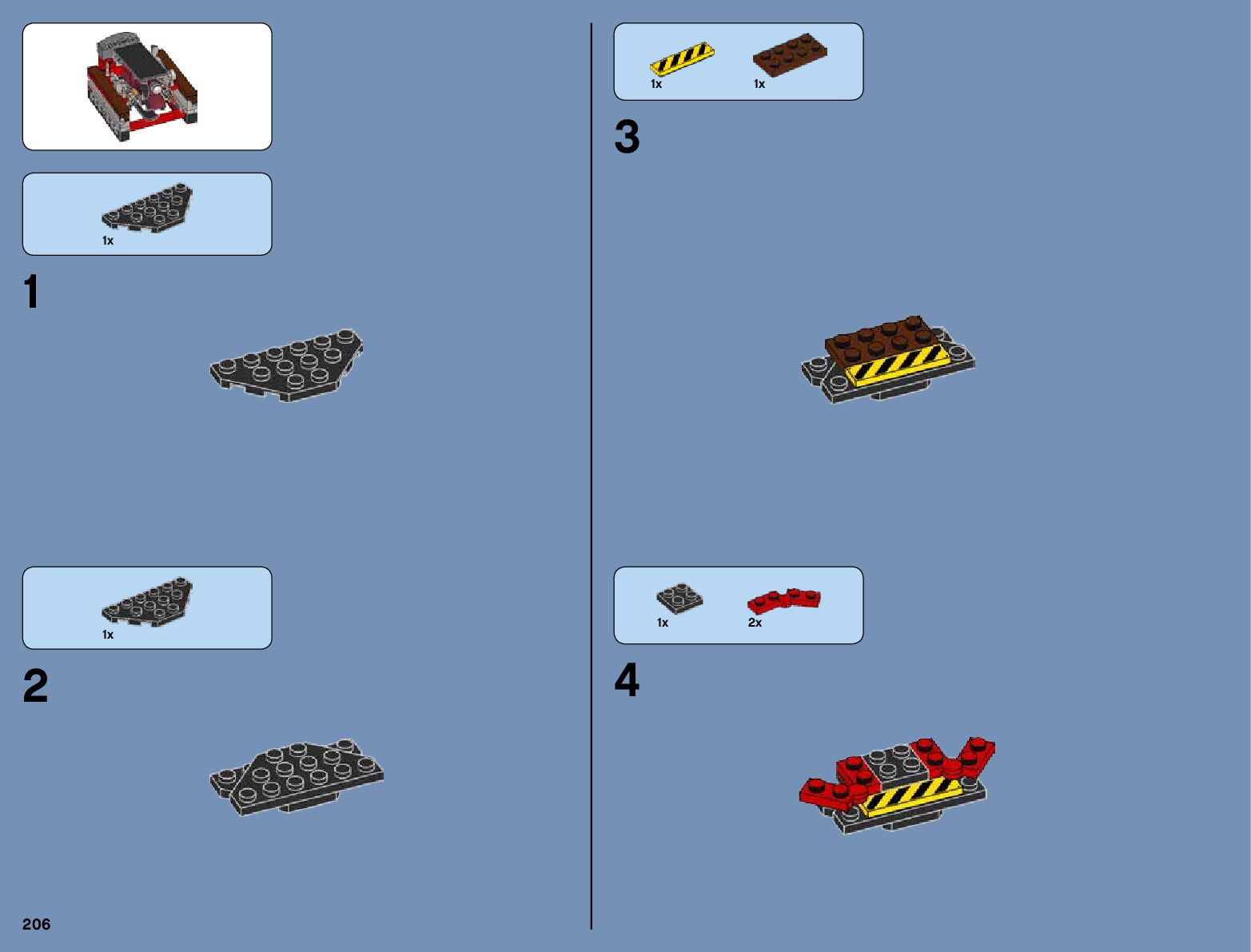 1x

1

1x

2

206

1x
1x

3

1x
2x

4