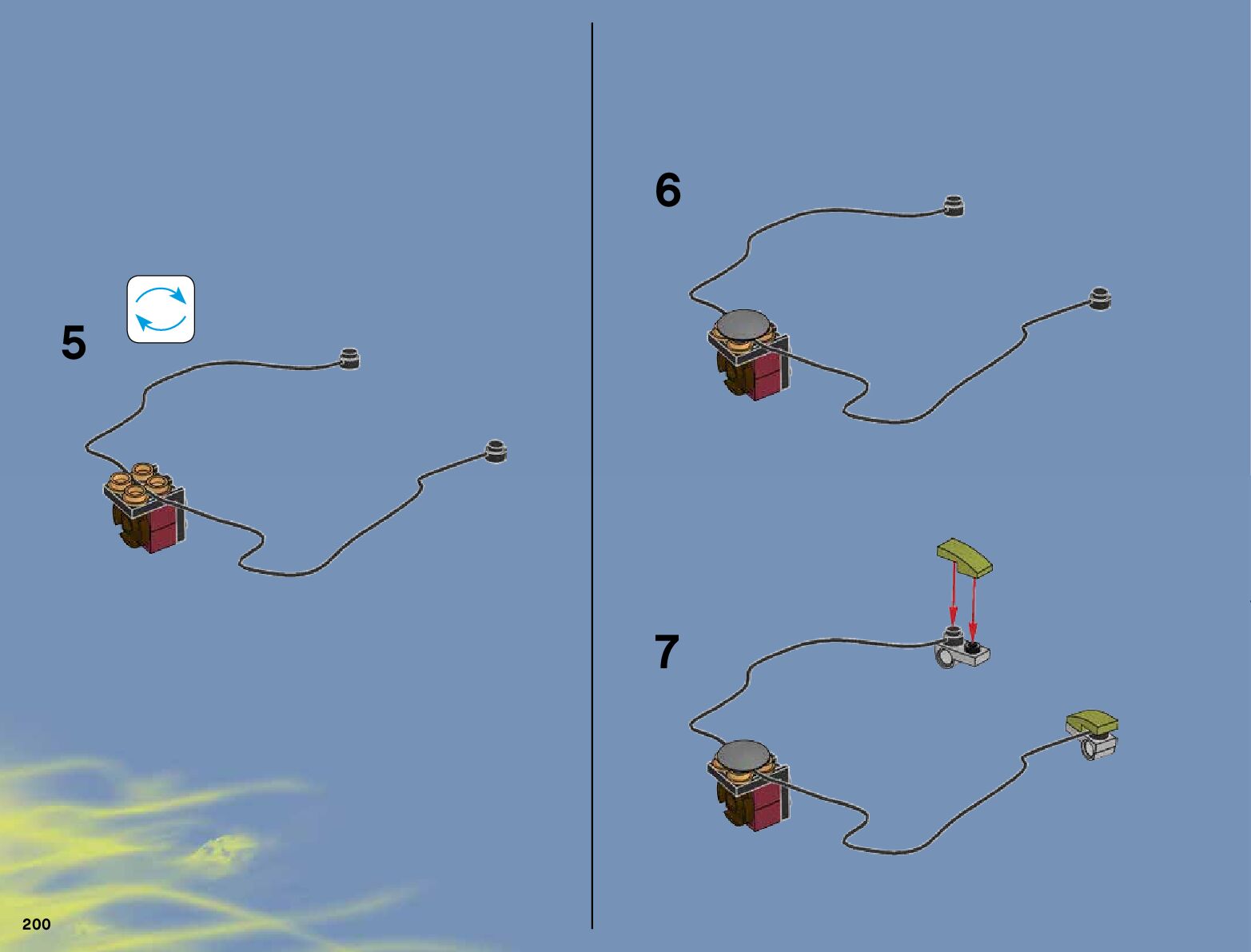 5

6

7

200