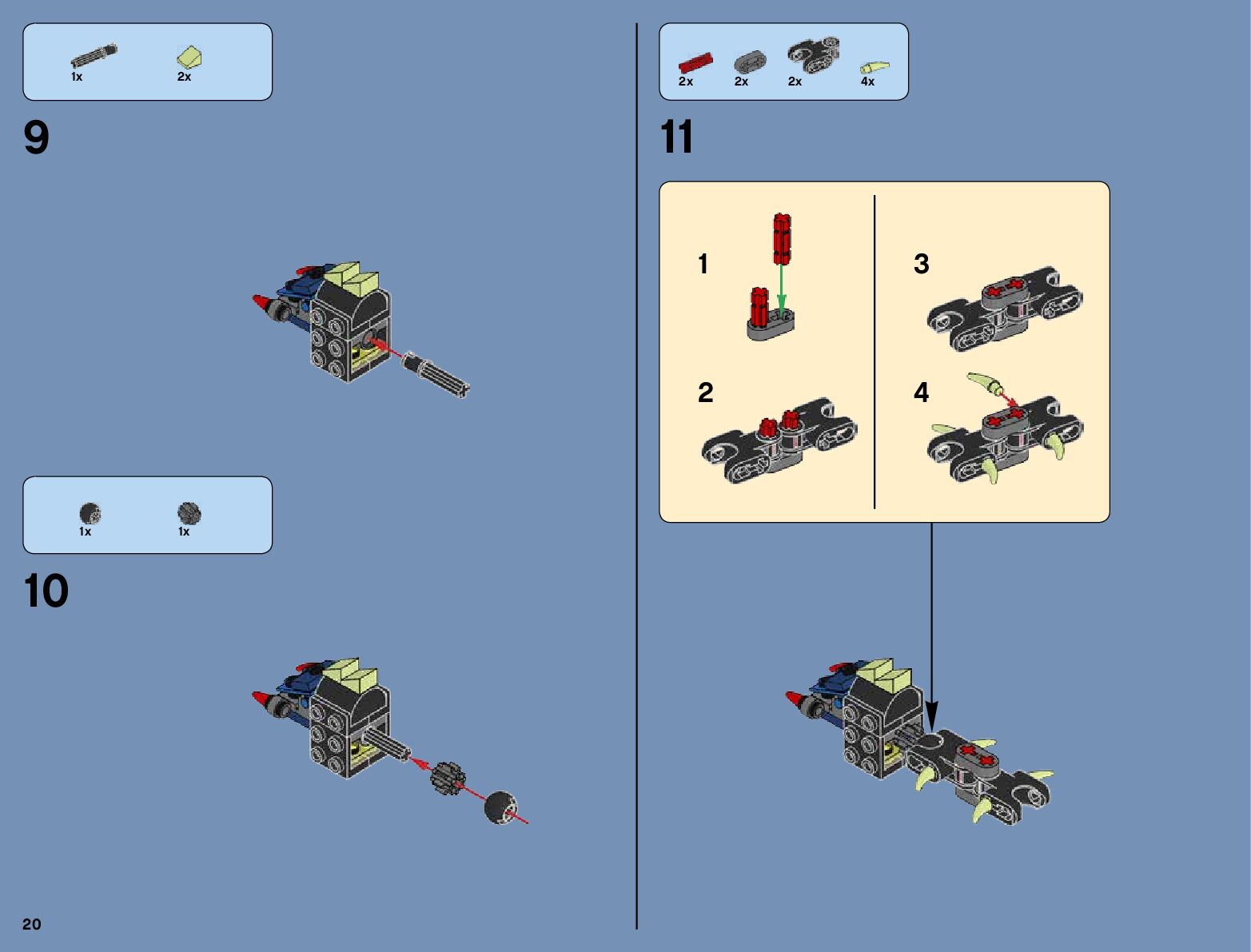 1x 2x

9

1x 1x

10

20

2x 2x 2x 4x

11

1

2

3

4