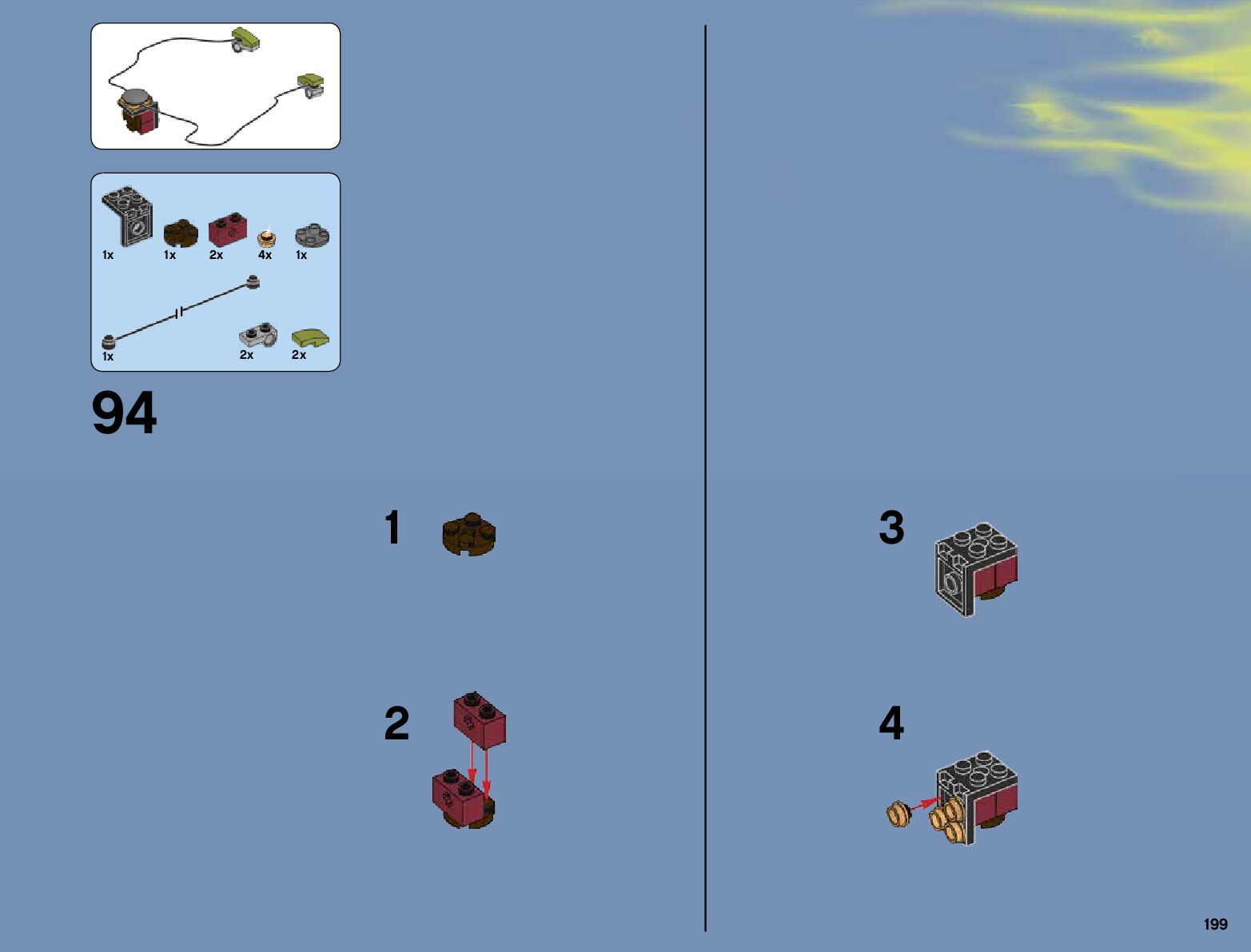 1x 1x 2x 4x 1x

1x 2x 2x

94

1

2

3

4

199