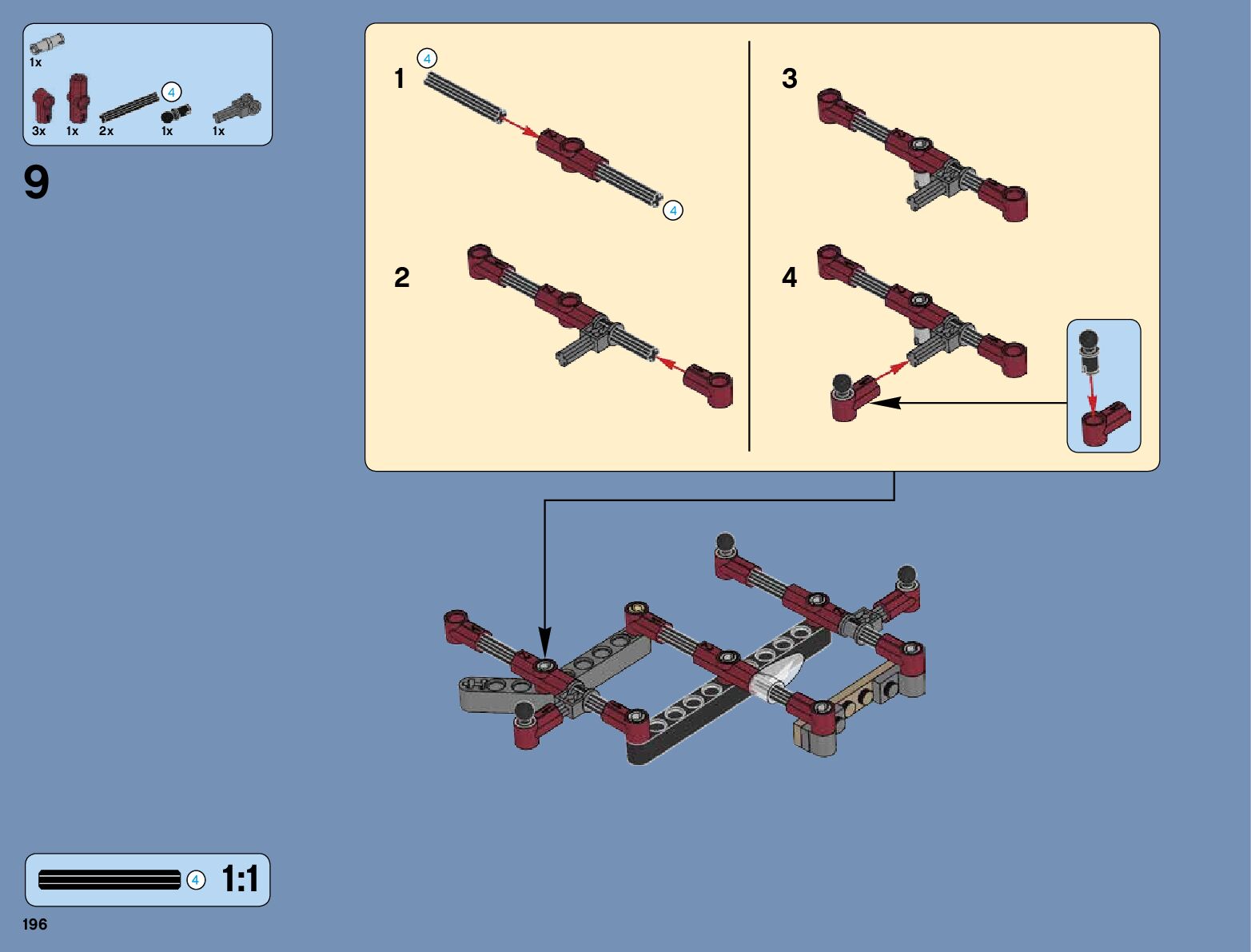 1x
3x 1x 2x 4 1x 1x

9

1 4

4

2

3

4

4 1:1

196