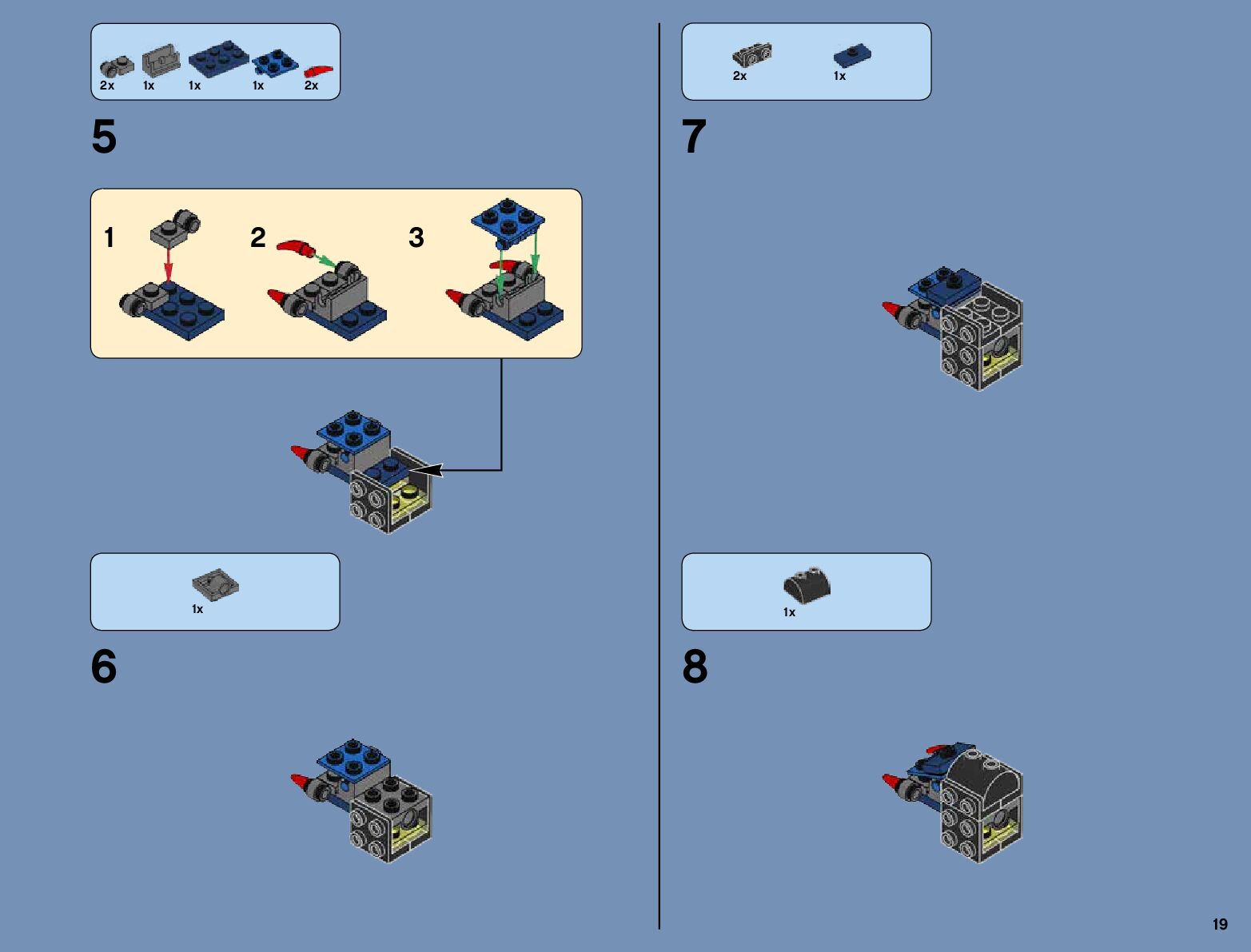 2x 1x 1x 1x 2x

5

1

2

3

1x

6

2x 1x

7

1x

8

19