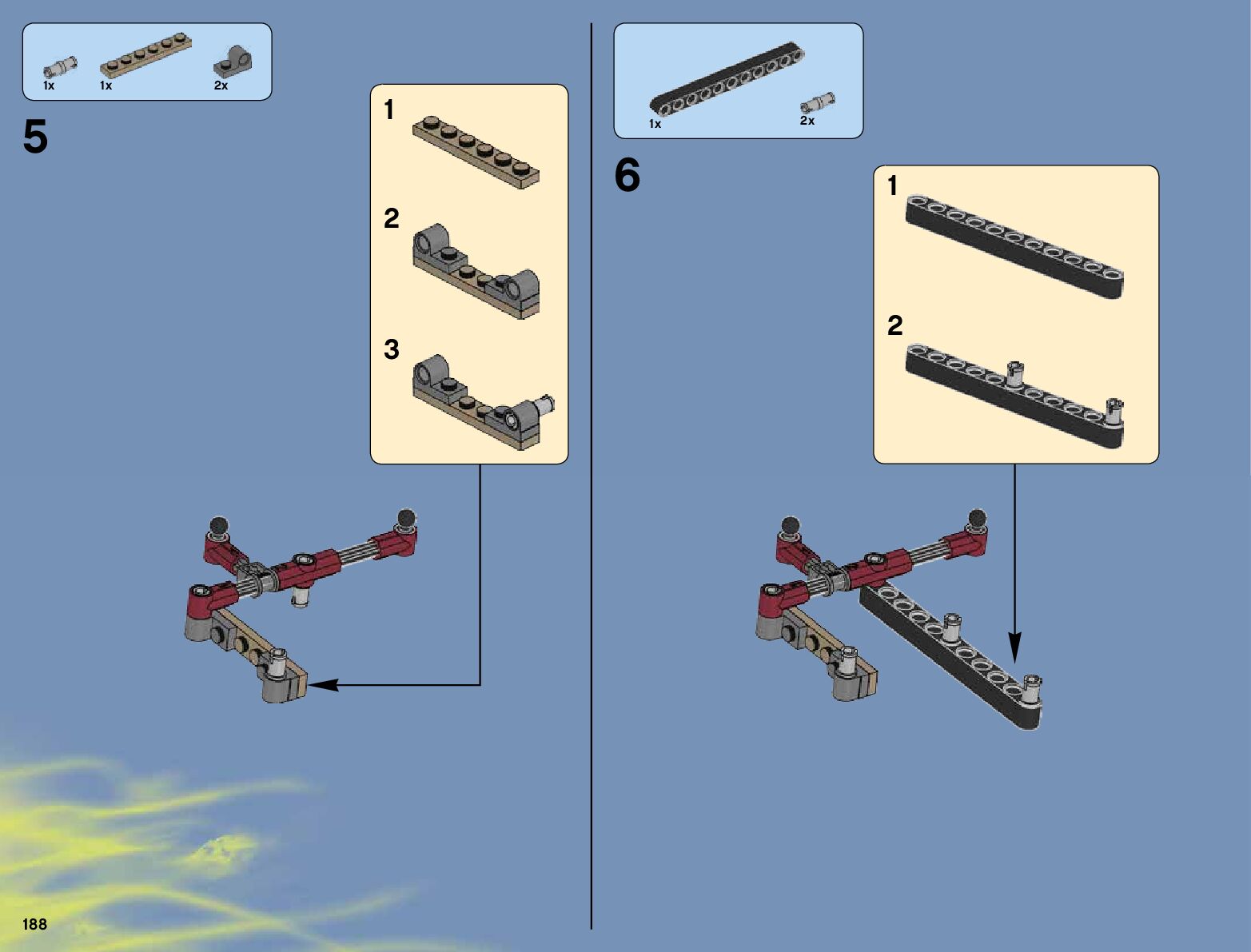 1x 1x 2x

5

1

2

3

1x 2x

6

1

2

188