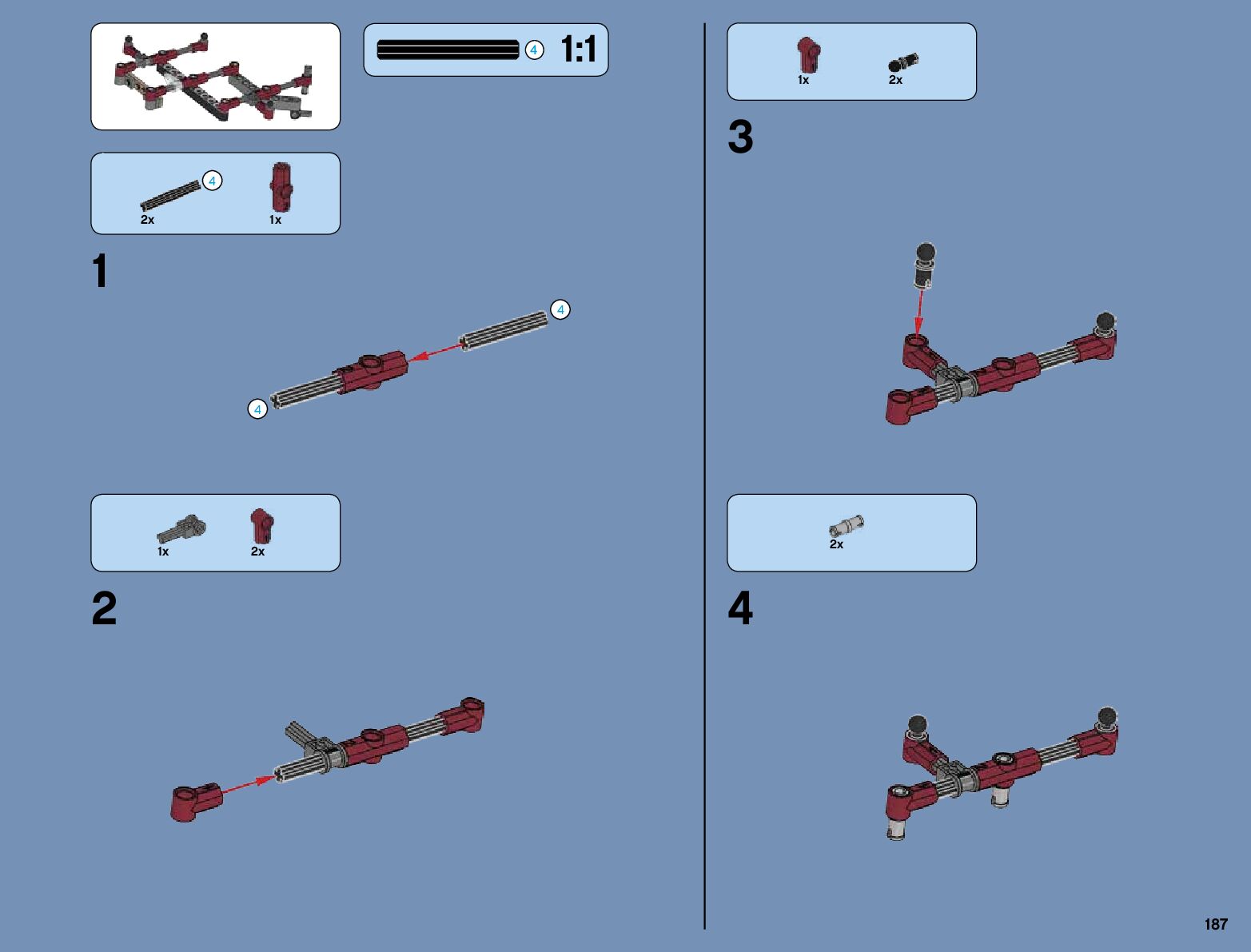 4 1:1

4
2x 1x

1

4

4

1x 2x

2

1x 2x

3

2x

4

187