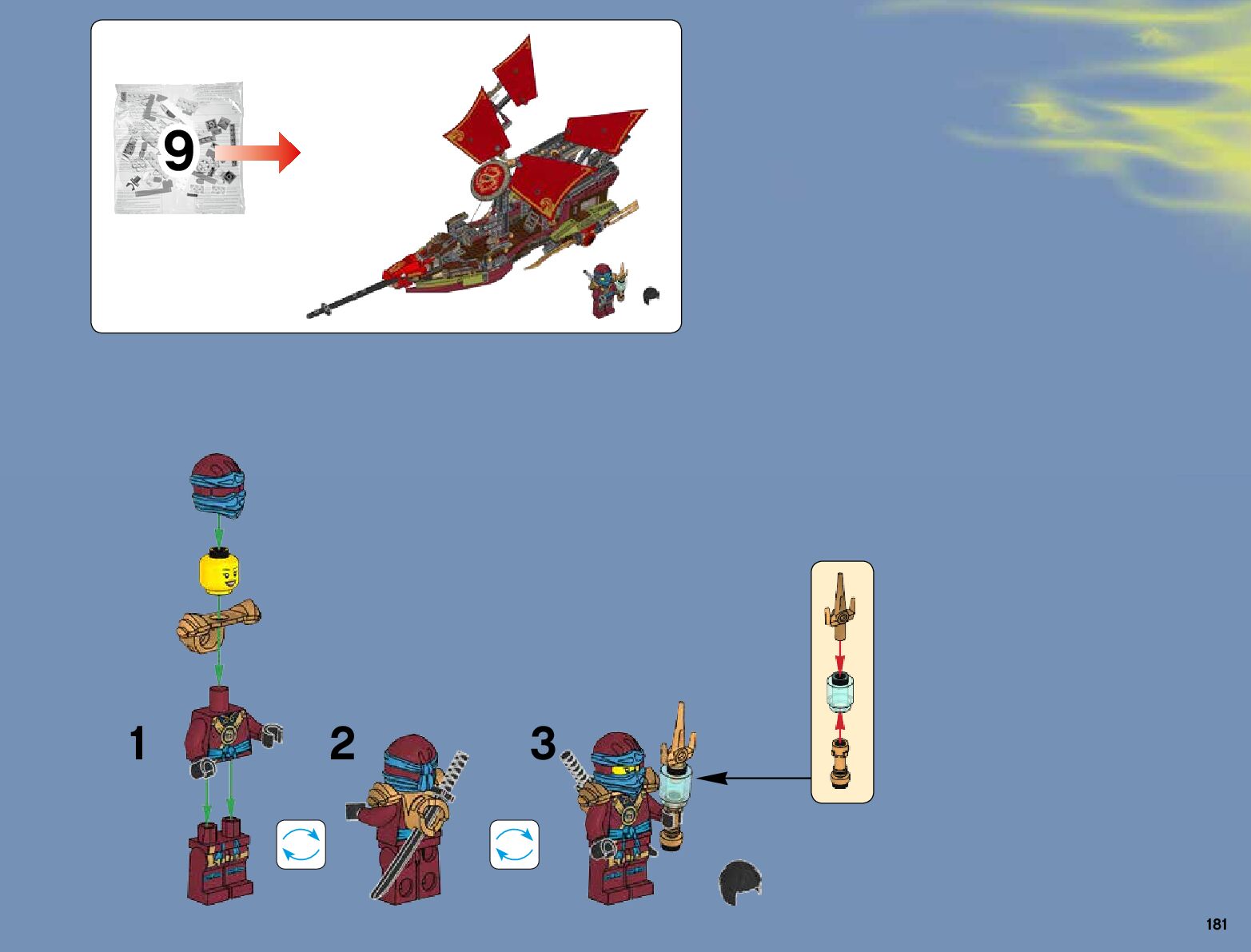 9

1

2

3

181