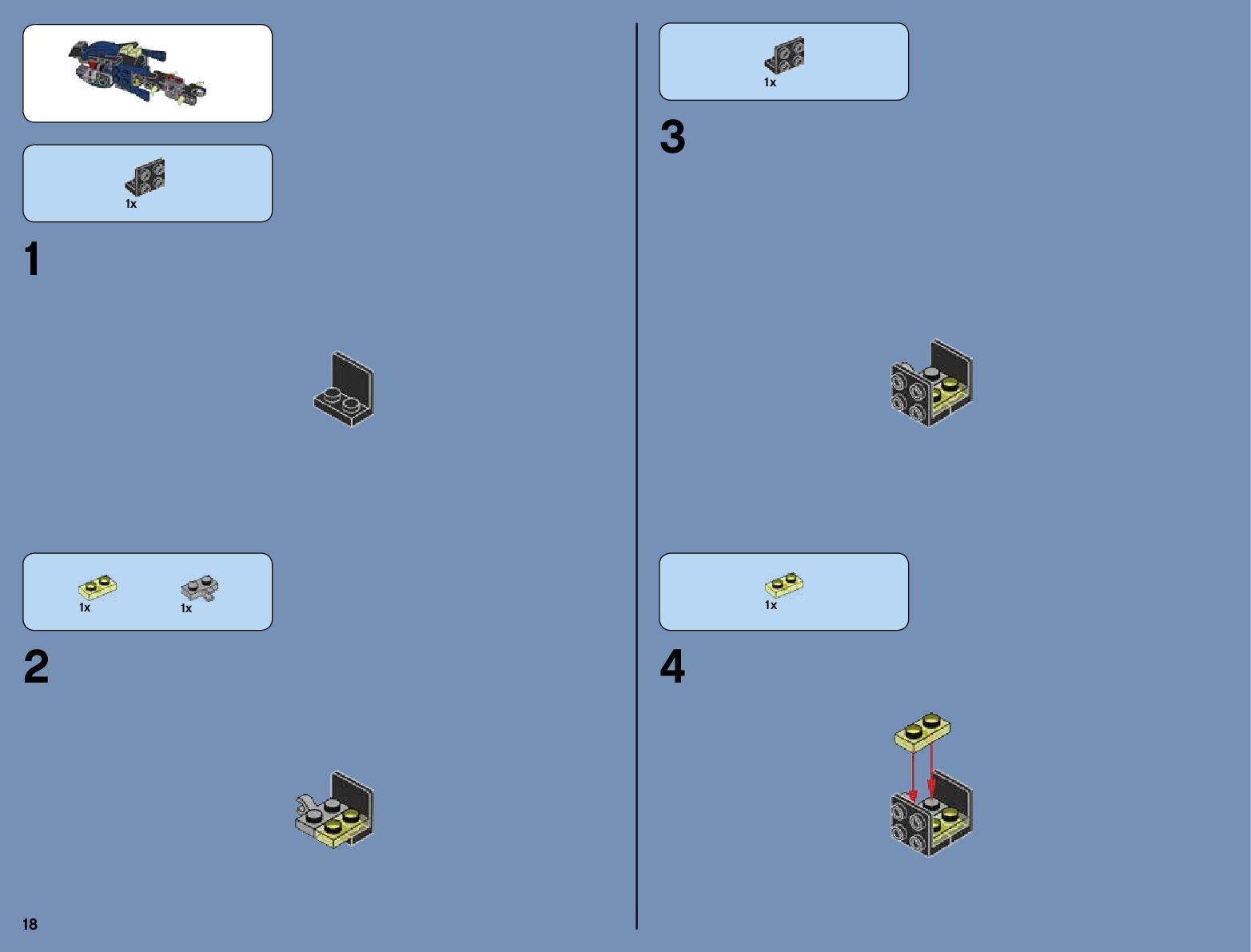 1x

1

1x

1x

2

18

1x

3

1x

4