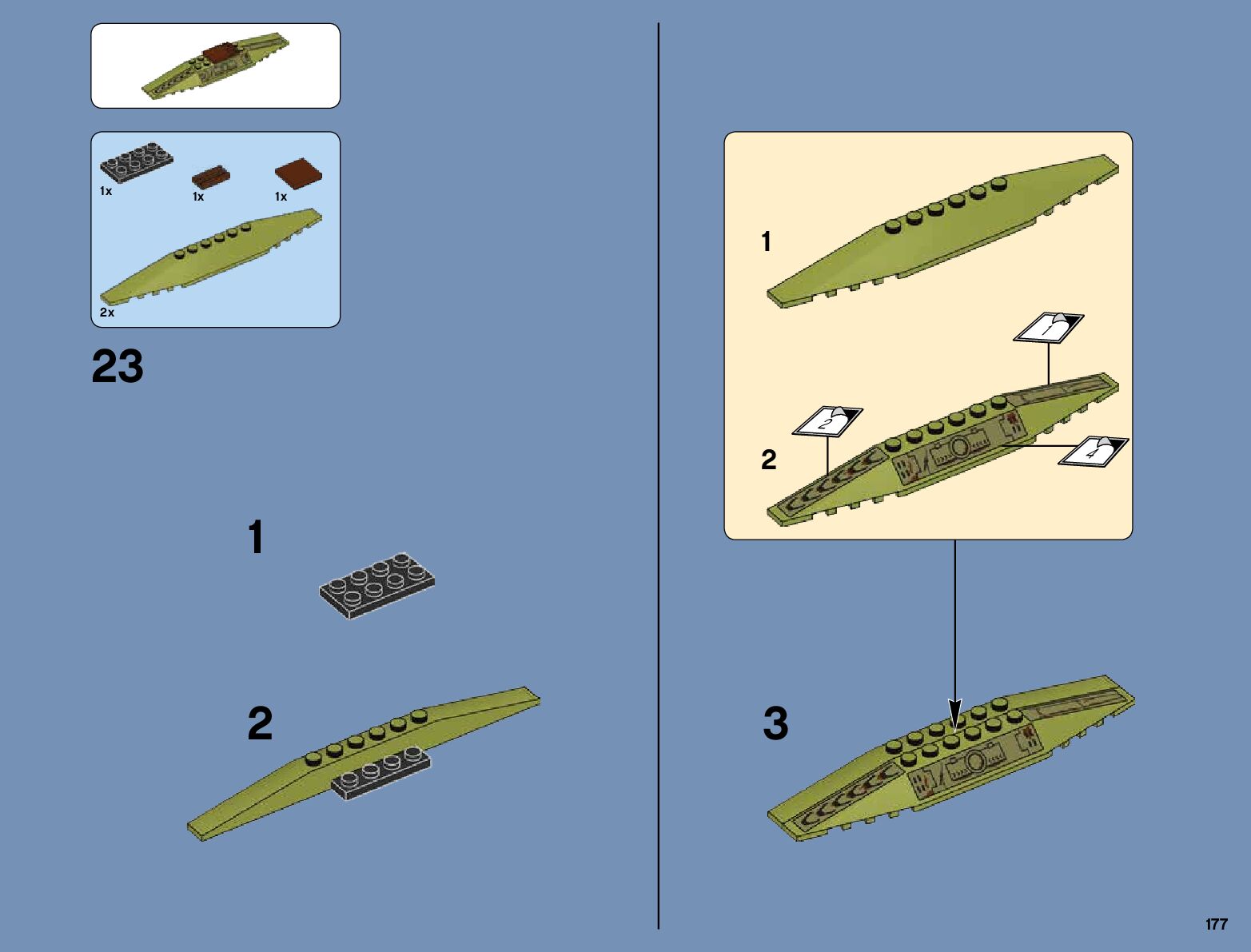 1x 1x 1x

2x

23

1

2

1

1

2

2

4

3

177