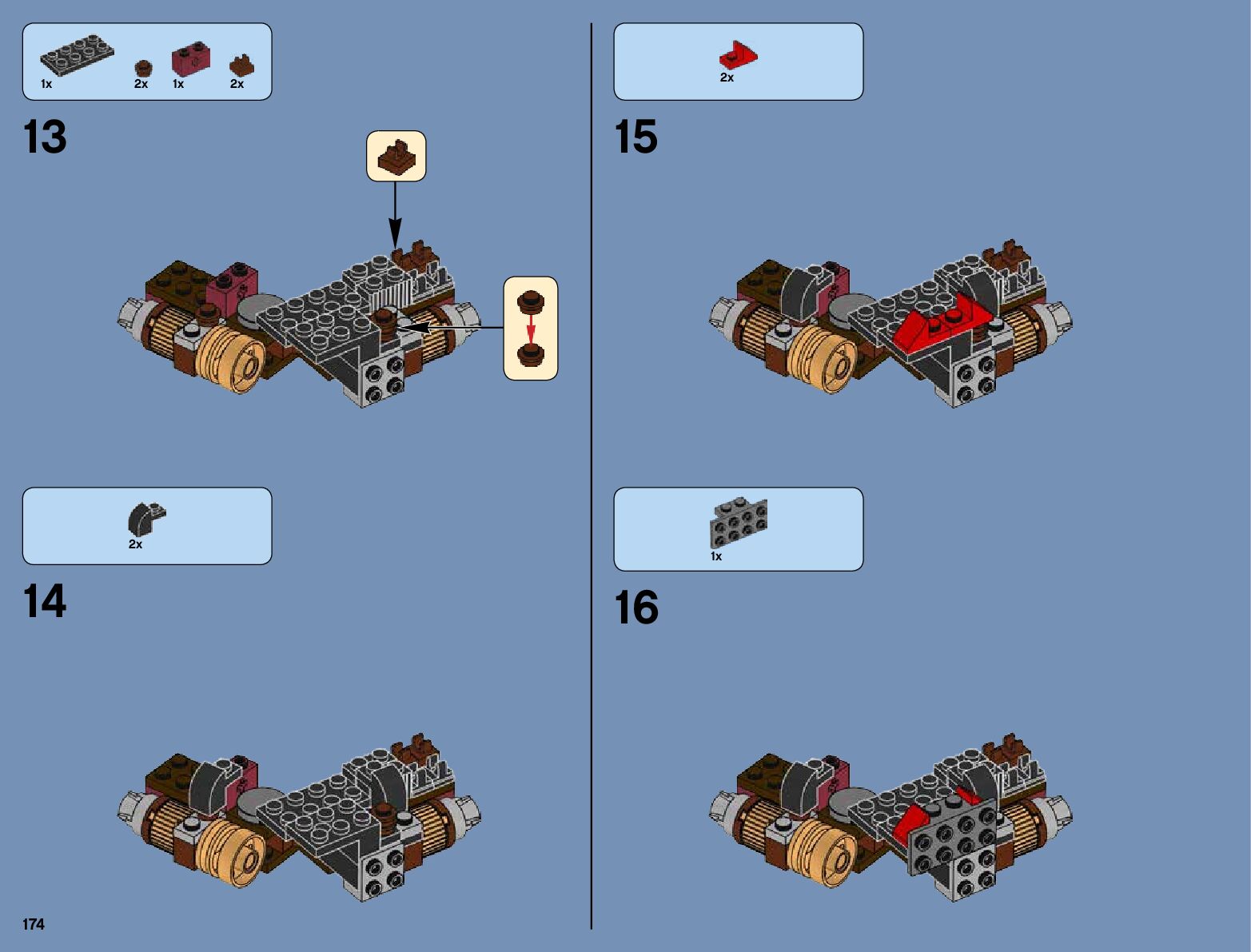 1x 2x 1x 2x

13

2x

14

174

2x

15

1x

16