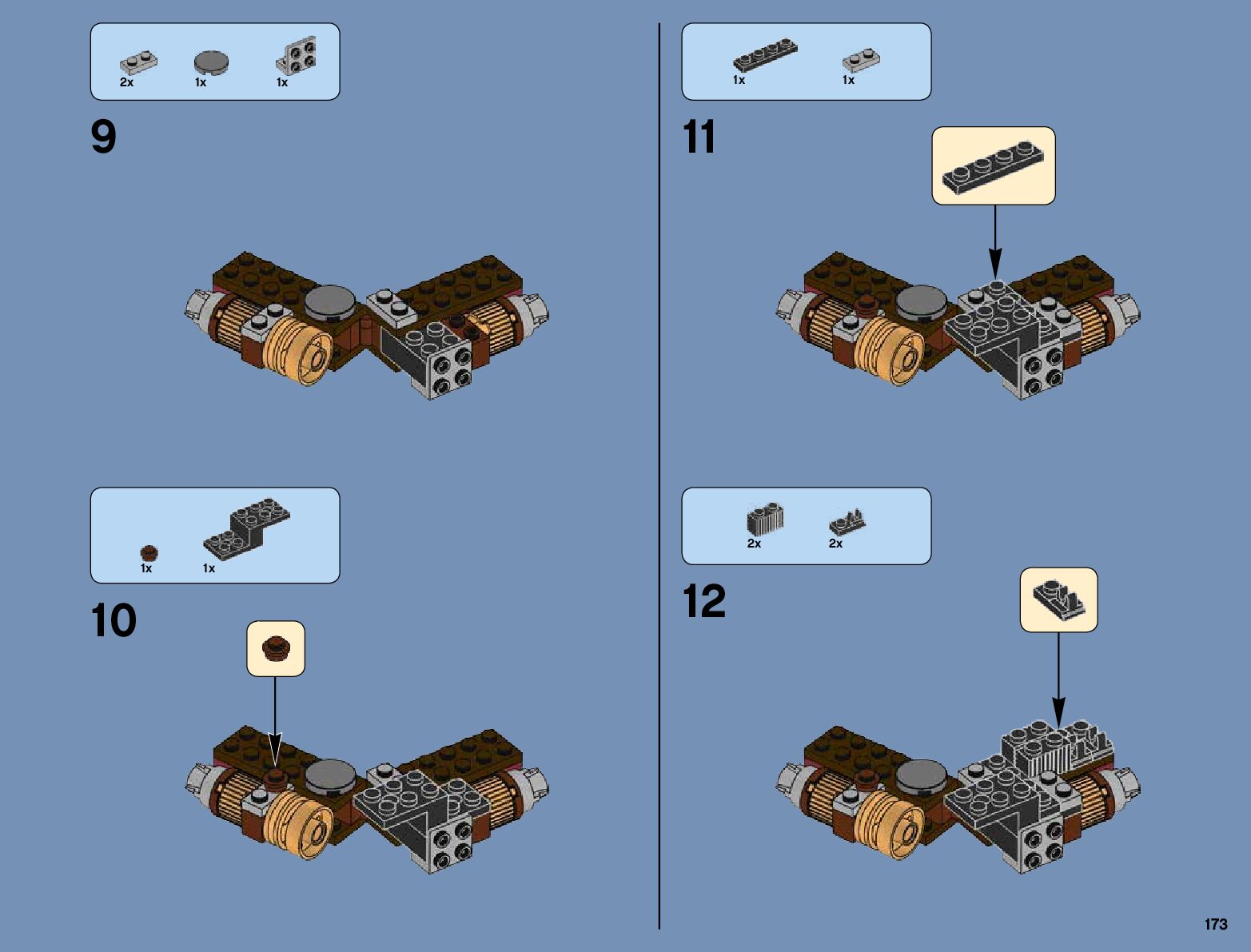 2x 1x 1x

9

1x 1x

10

1x 1x

11

2x 2x

12

173