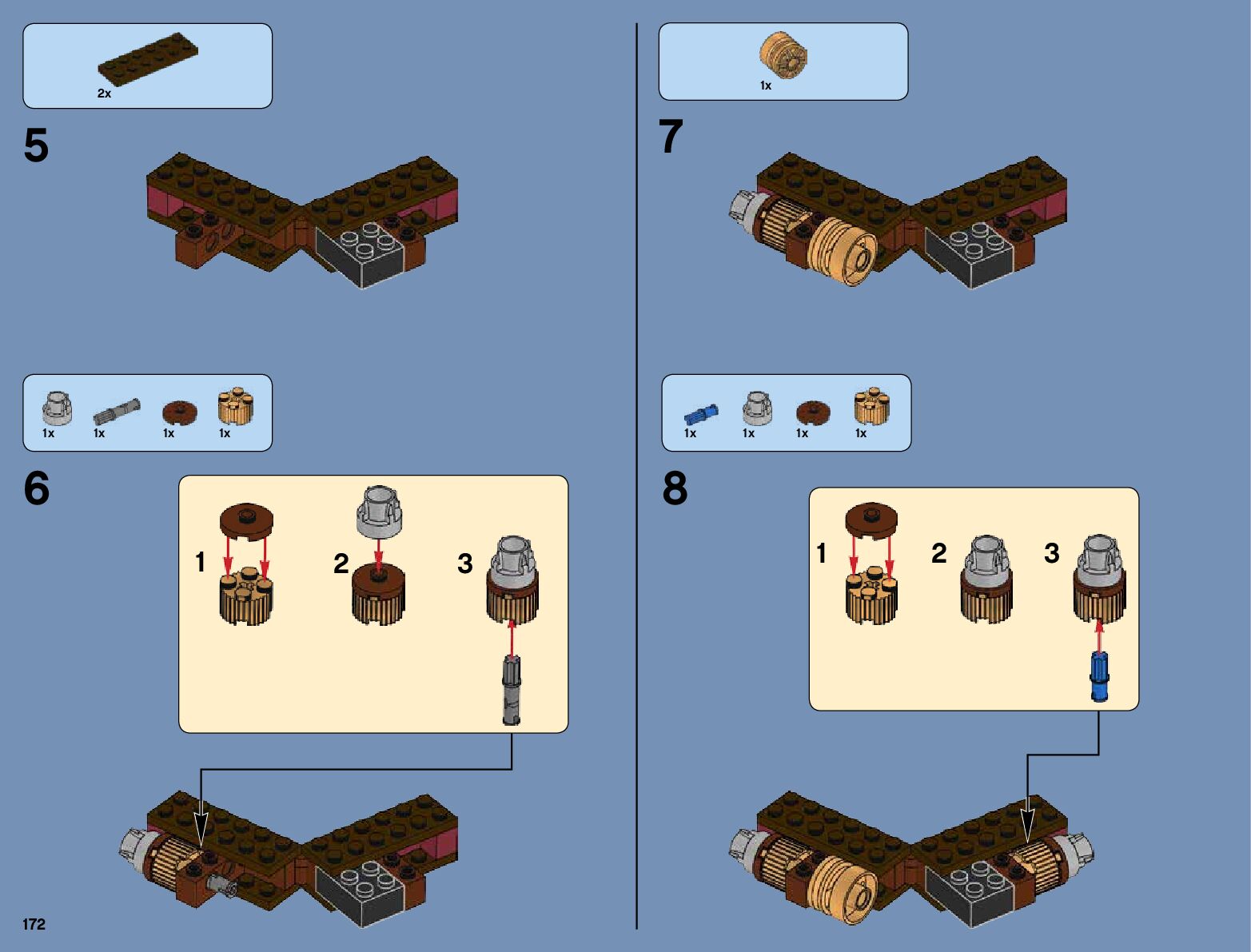 2x

5

1x 1x 1x 1x

6

1

2

3

172

1x

7

1x 1x 1x 1x

8

1

2

3