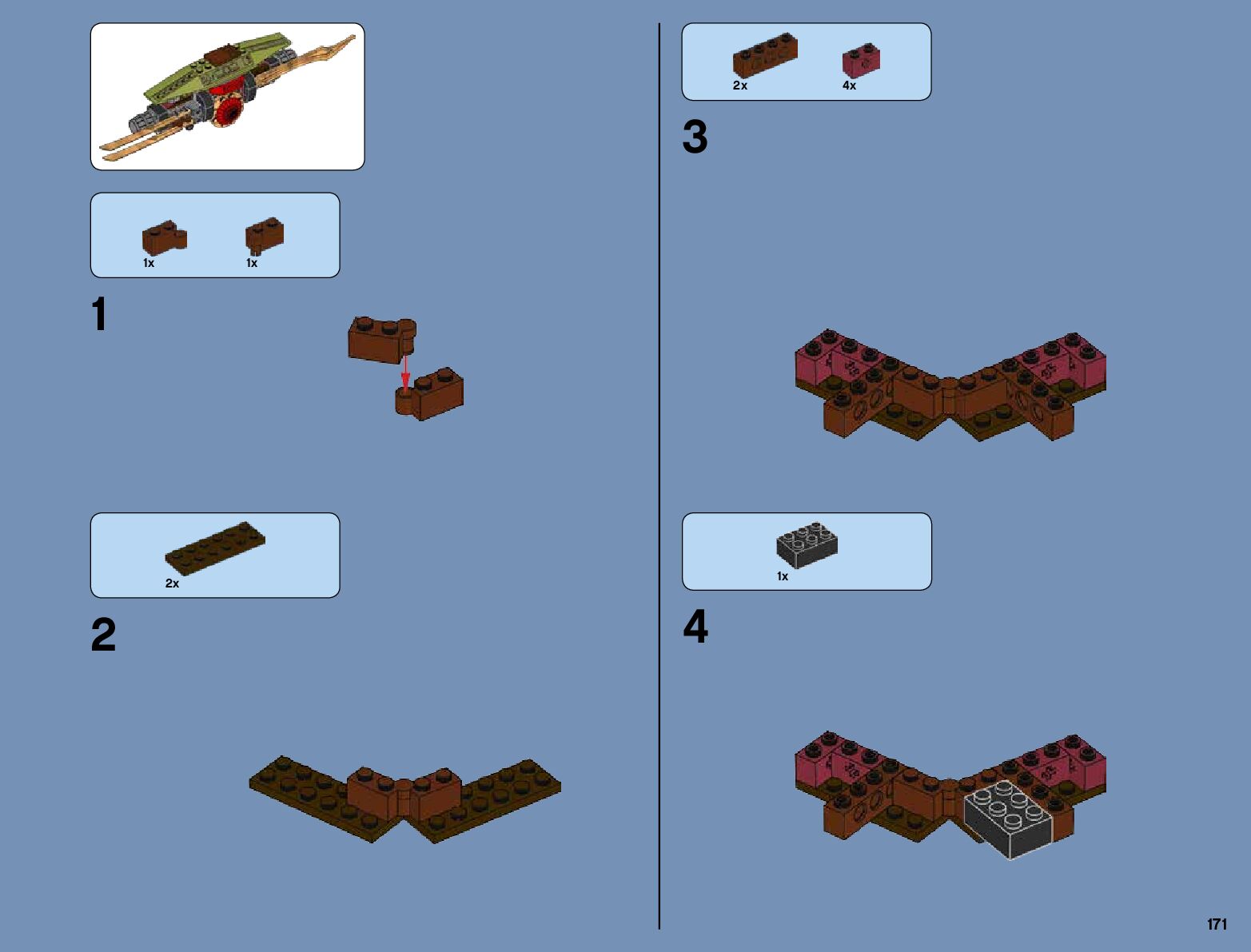 1x 1x

1

2x

2

2x 4x

3

1x

4

171