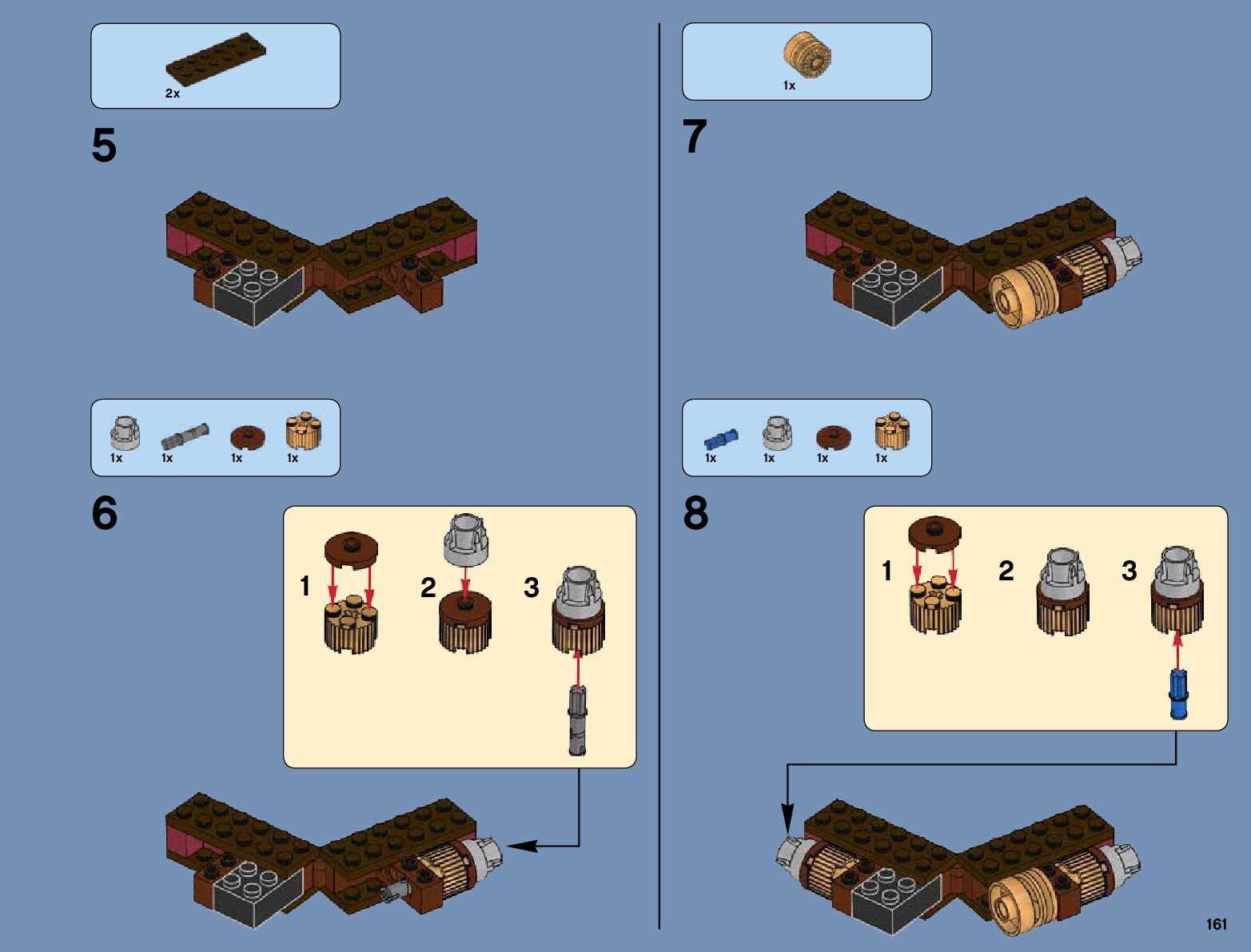 2x

5

1x 1x 1x 1x

6

1 2 3

1x

7

1x 1x 1x 1x

8

1 2 3

161