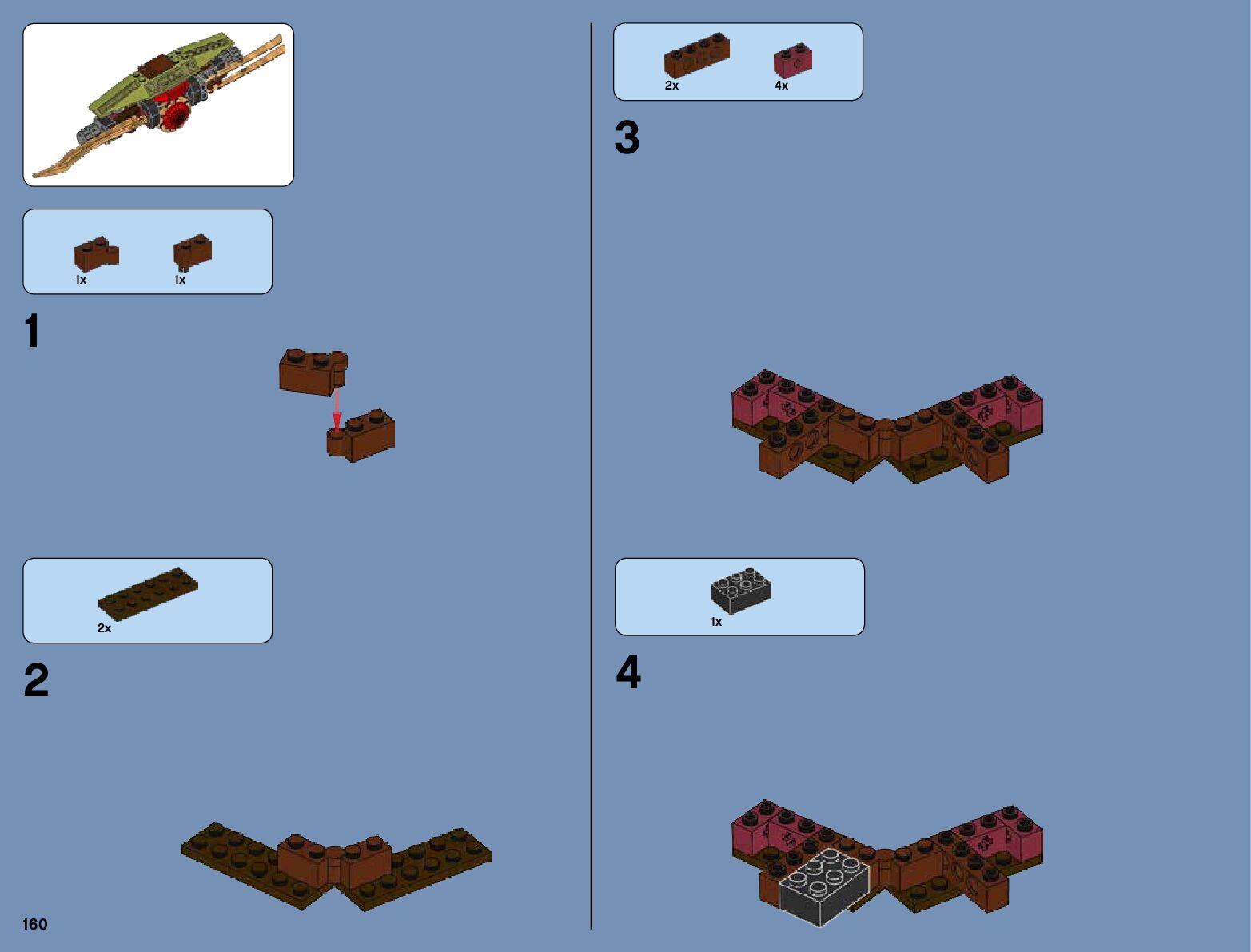 1x
1x

1

2x

2

160

2x
4x

3

1x

4