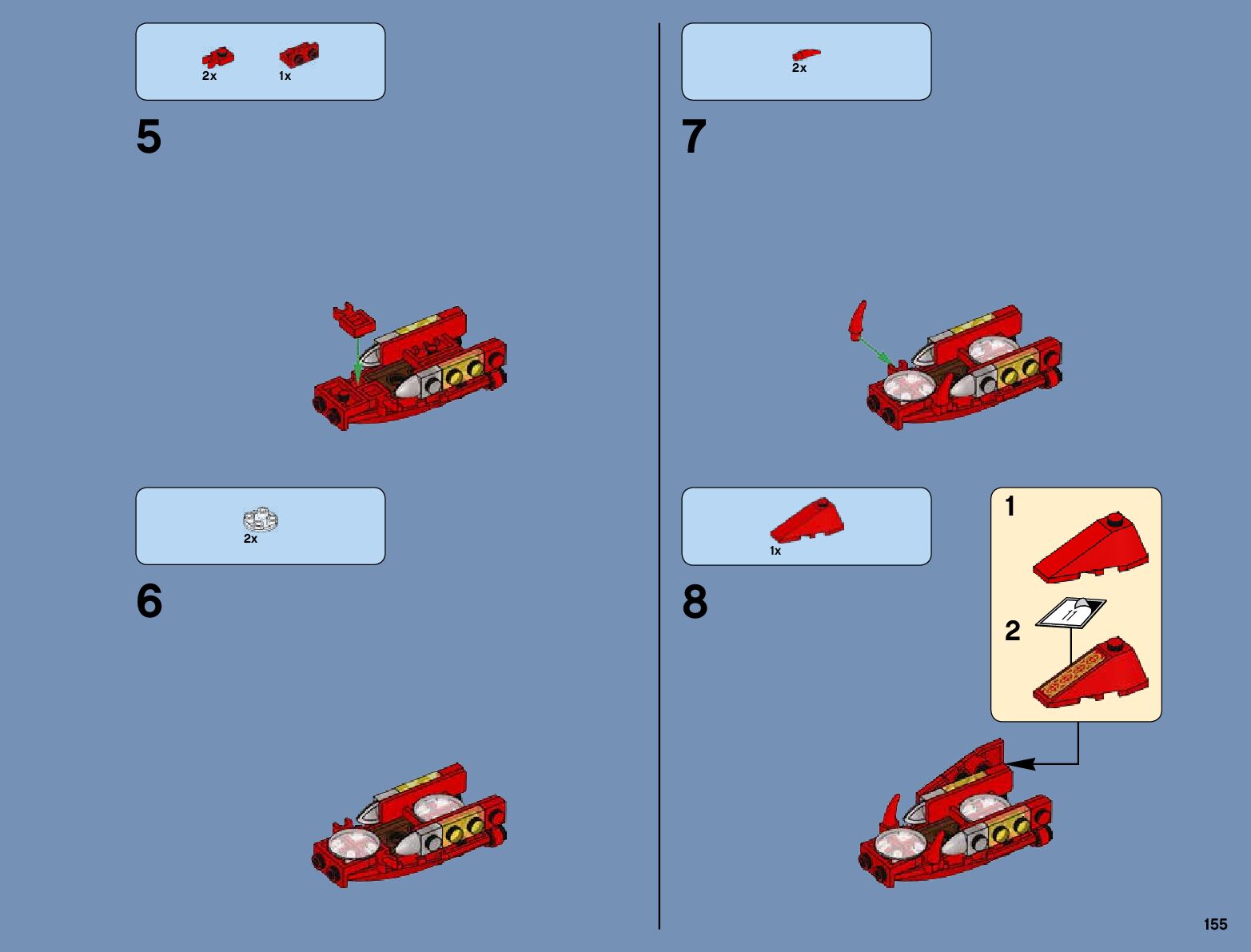 2x 1x

5

2x

6

2x

7

1x

8

1

2

155