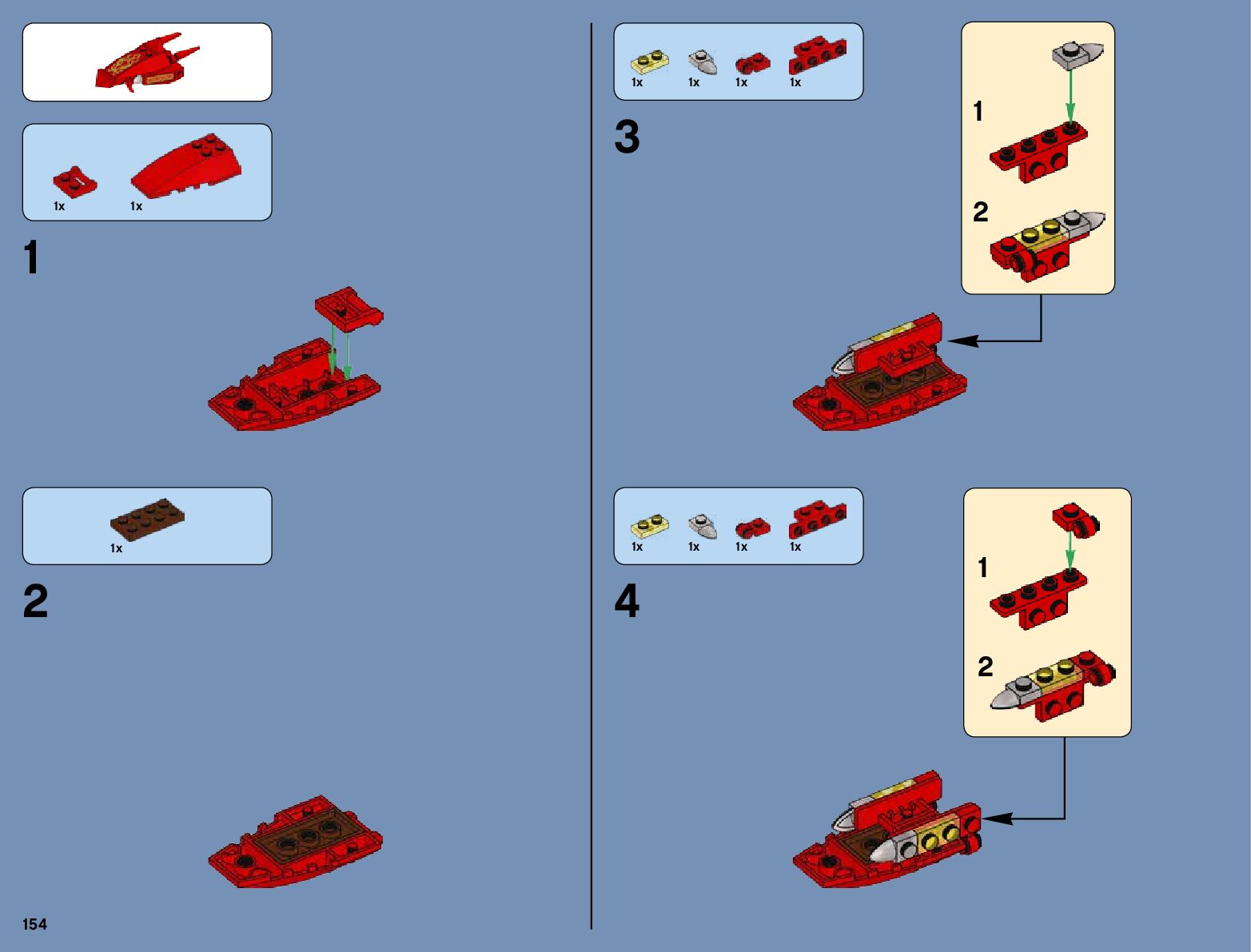 1x 1x

1

1x

2

154

1x 1x 1x 1x

3

1

2

1x 1x 1x 1x

4

1

2