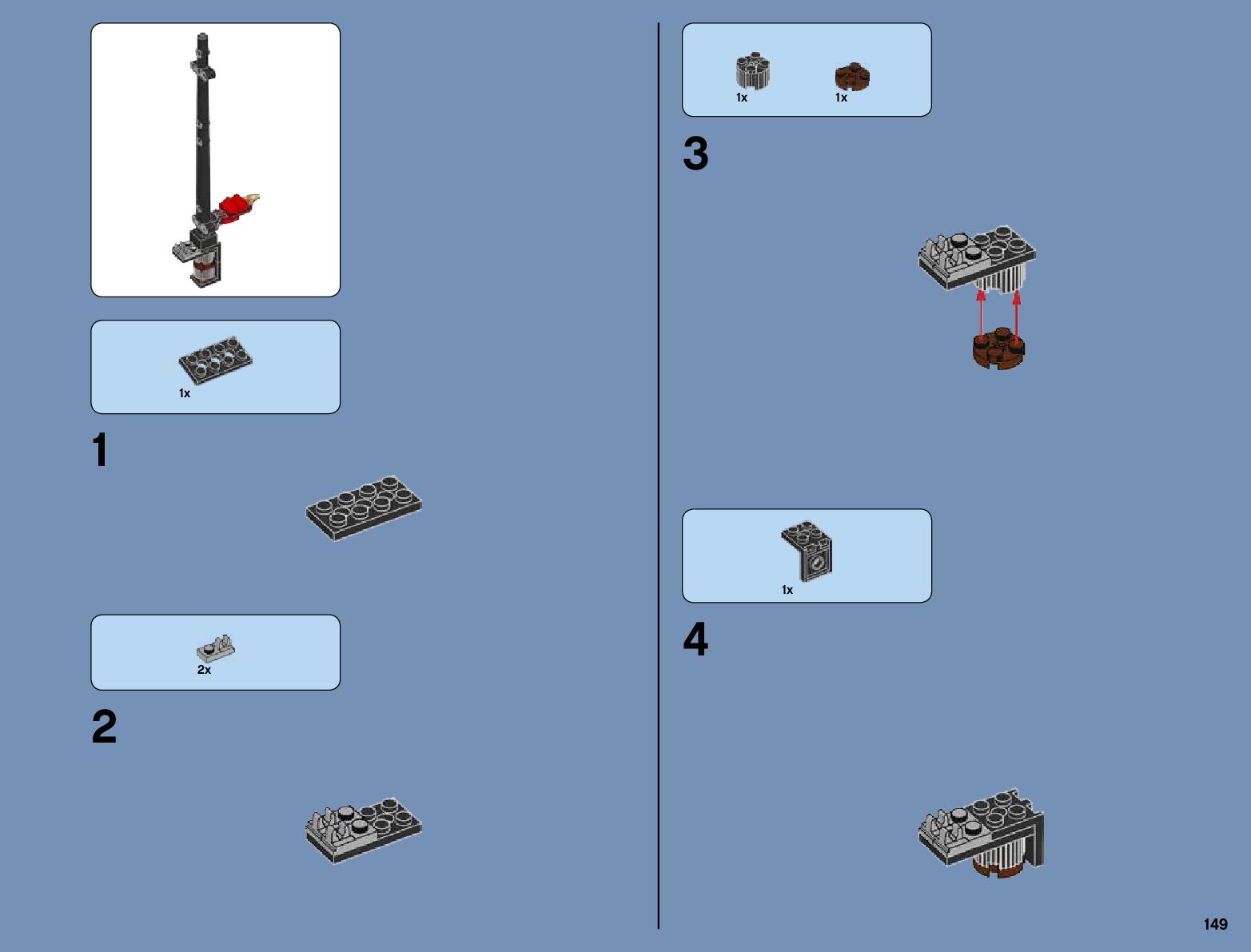 1x

1

2x

2

1x 1x

3

1x

4

149