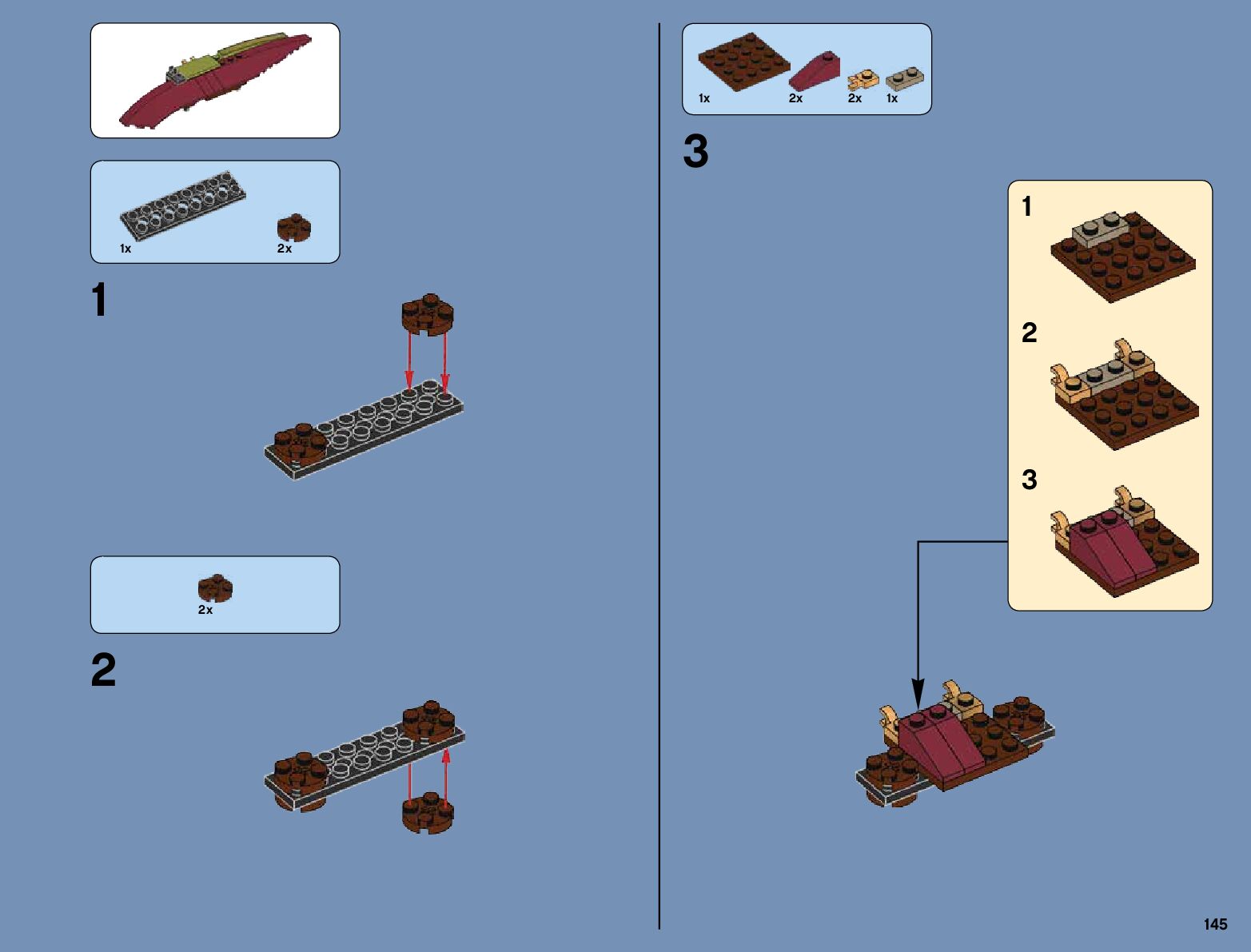 1x 2x

1

2x

2

1x 2x 2x 1x

3

1

2

3

145