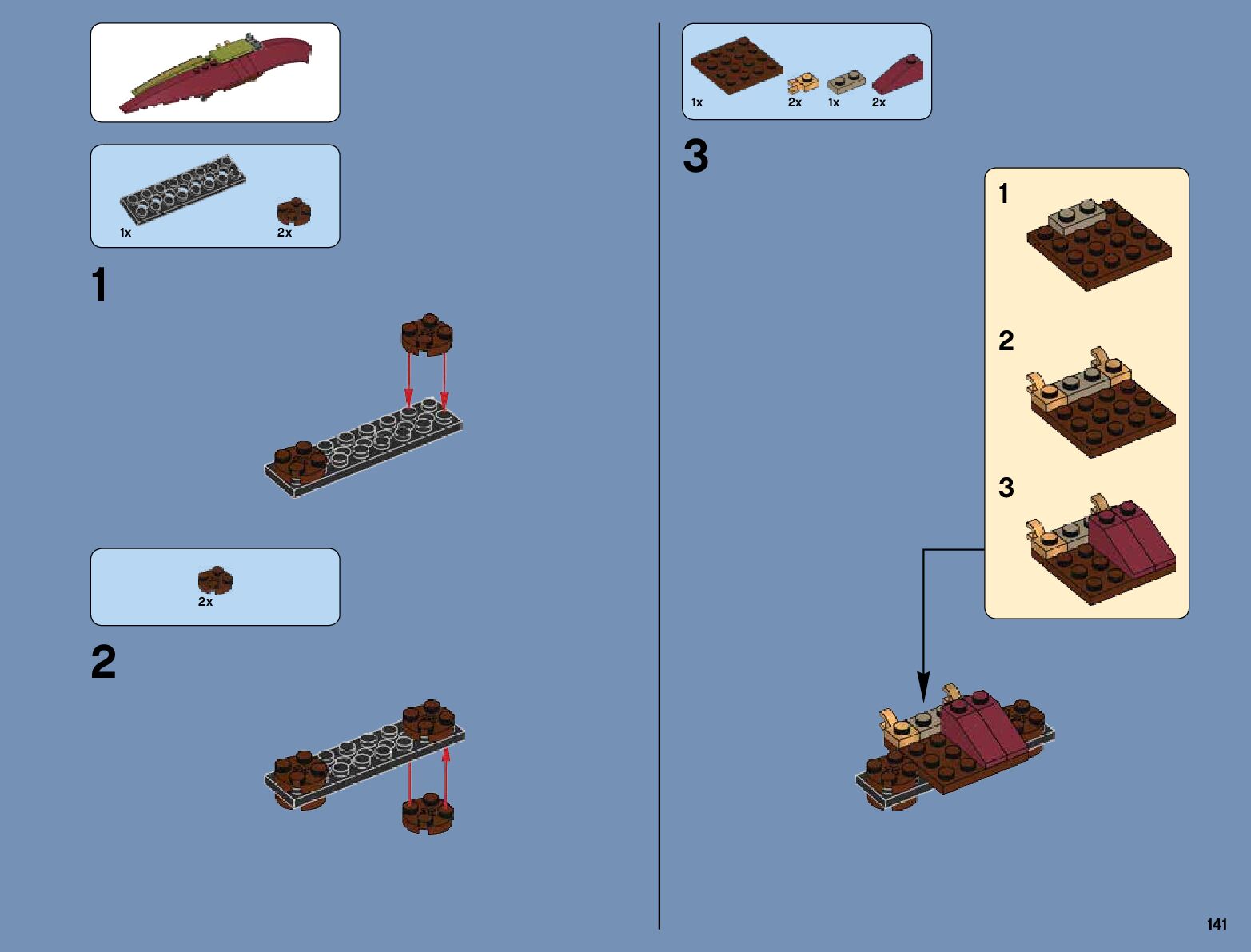 1x

2x

1

2x

2

1x 2x 1x 2x

3

1

2

3

141