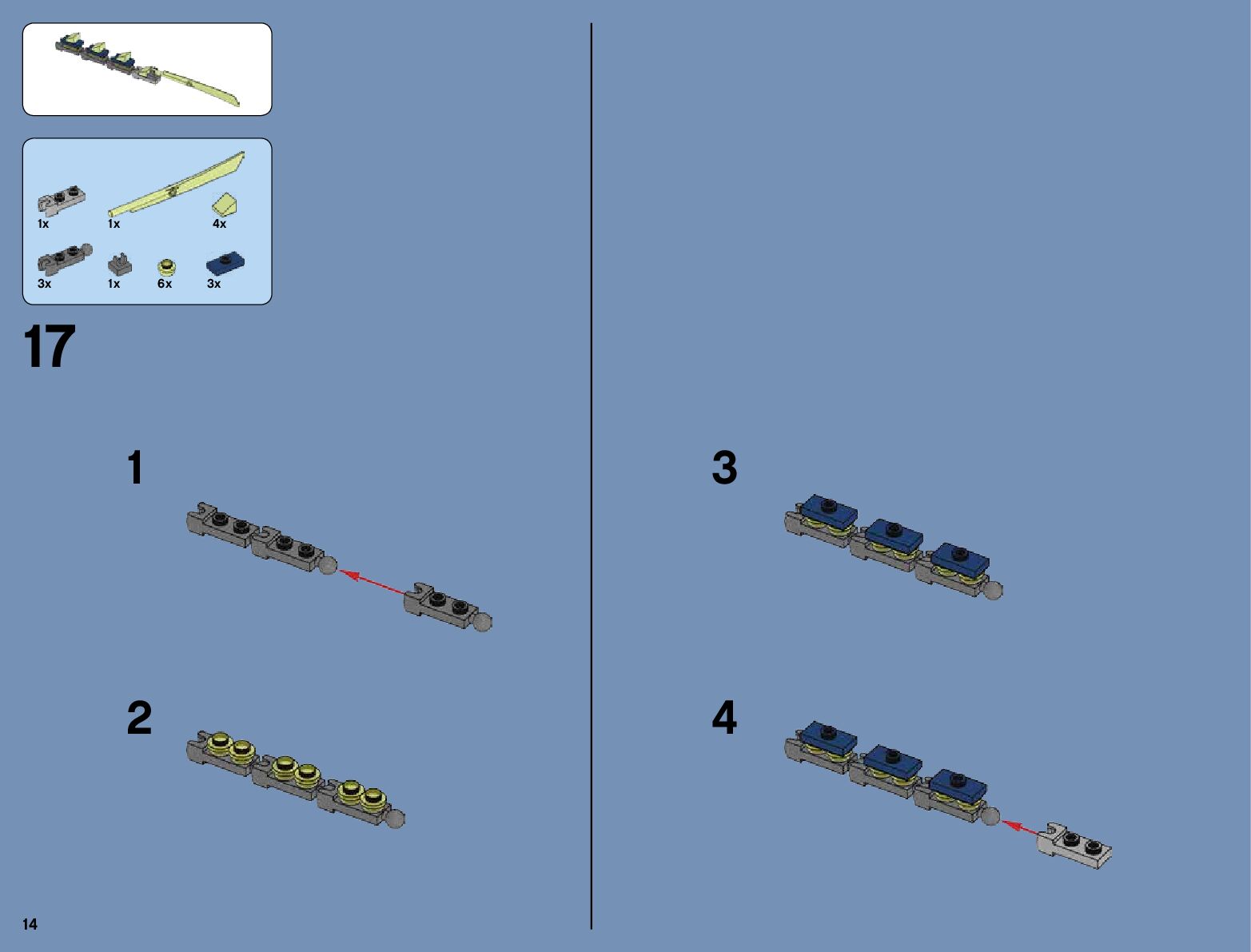 1x 1x 4x

3x 1x 6x 3x

17

1

2

3

4

14