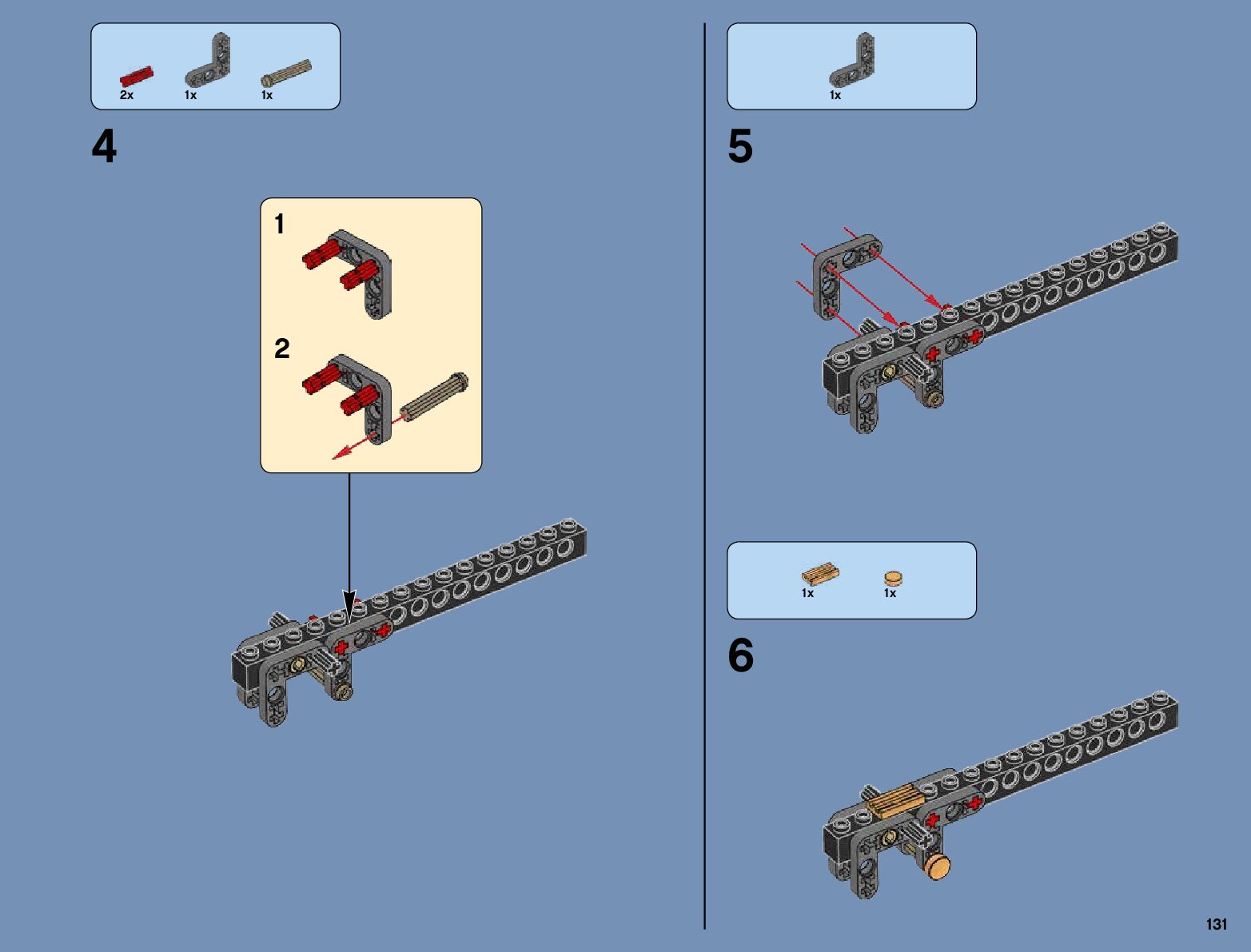 2x 1x 1x

4

1

2

1x

5

1x 1x

6

131