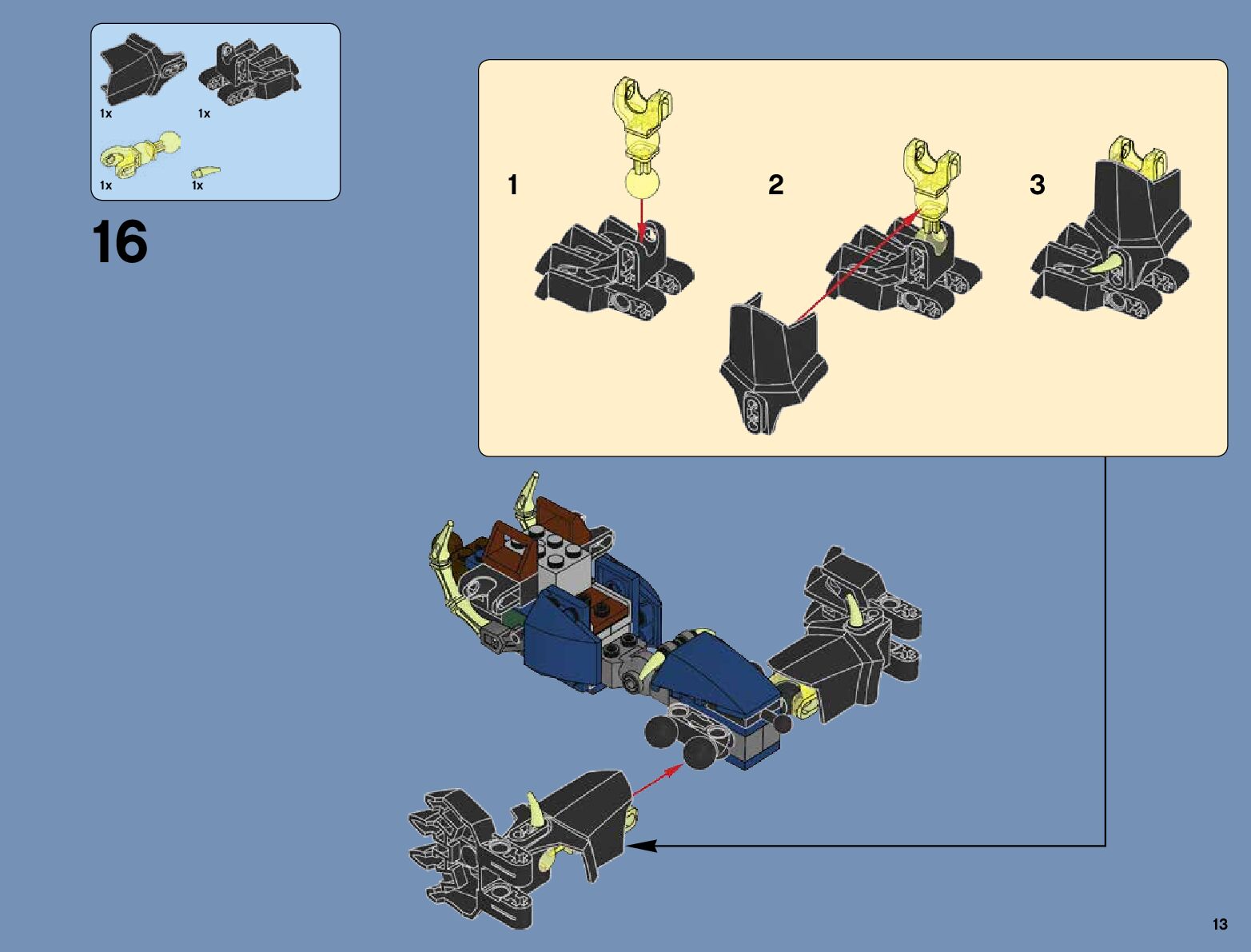 1x
1x
1x
1x

16

1
2
3

13