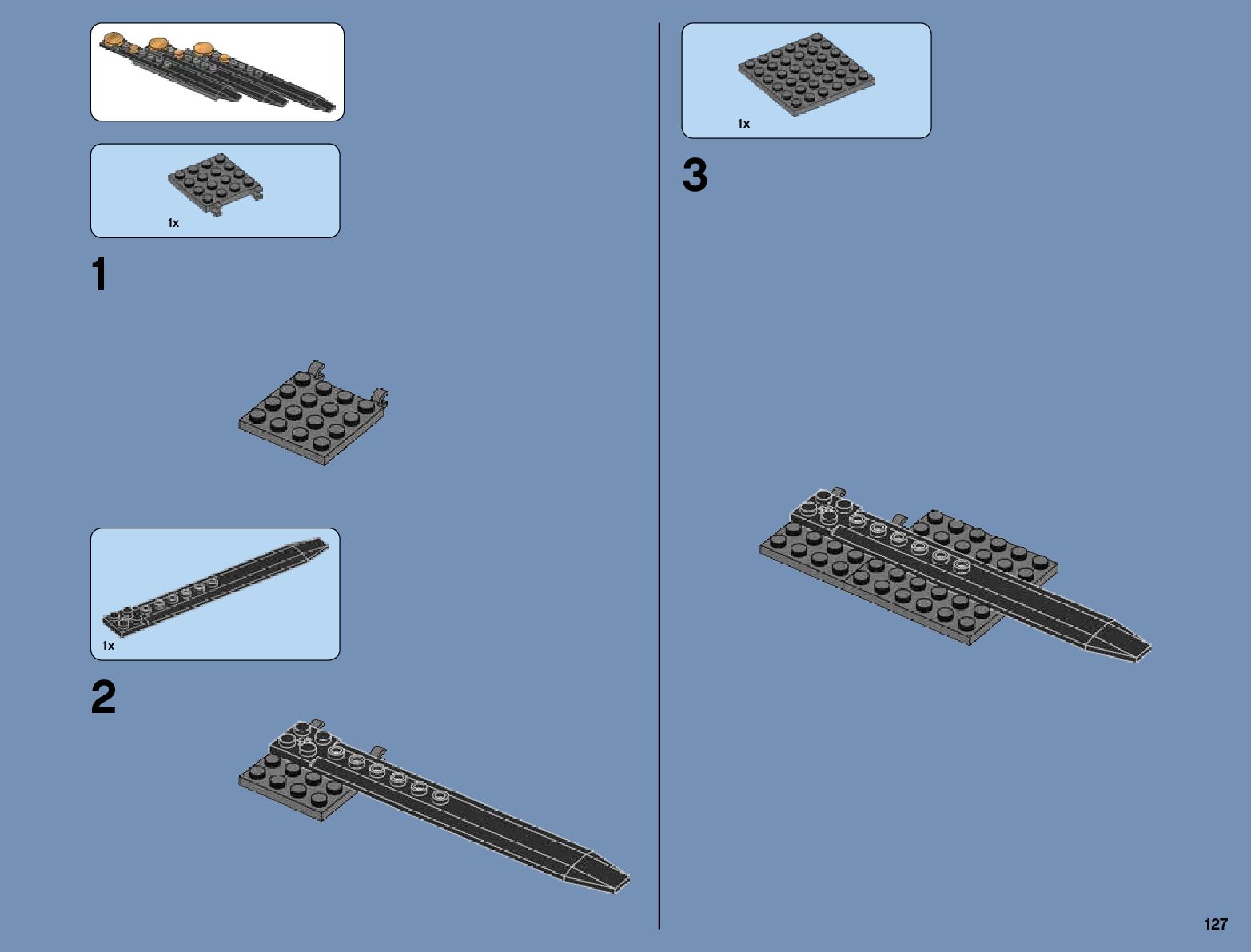 1x

1

1x

2

1x

3

127