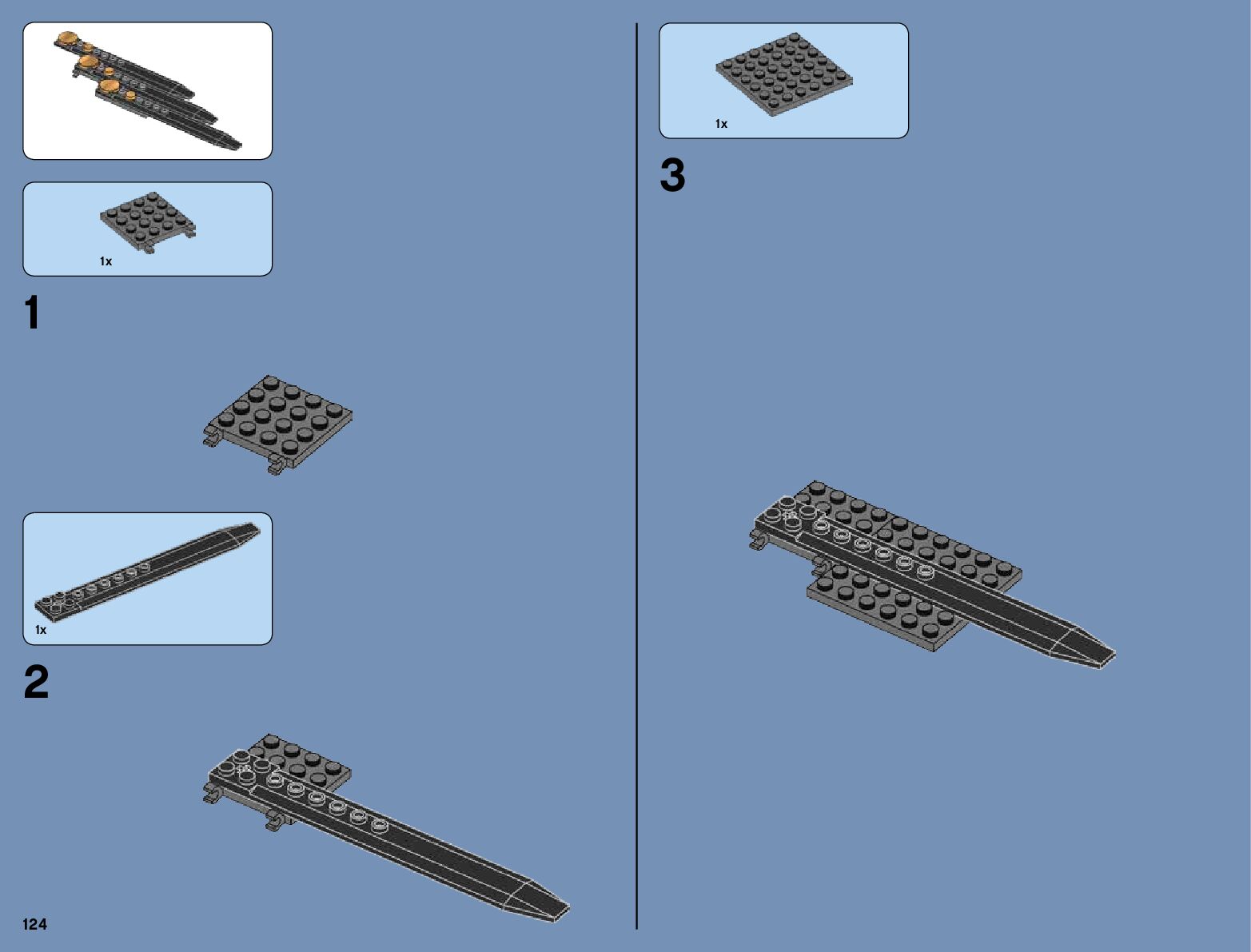 1x

1

1x

2

124

1x

3