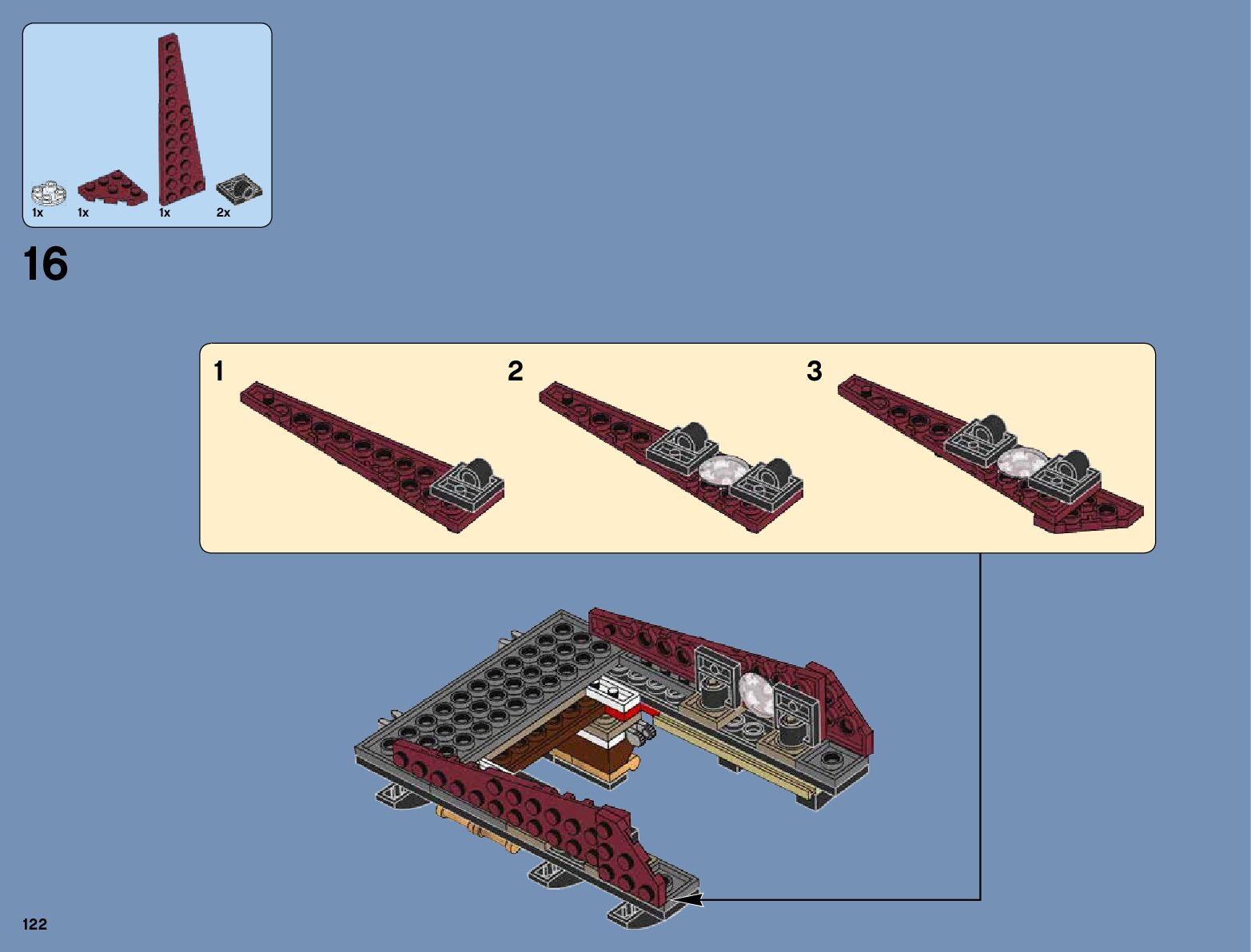 1x 1x 1x 2x

16

1

2

3

122