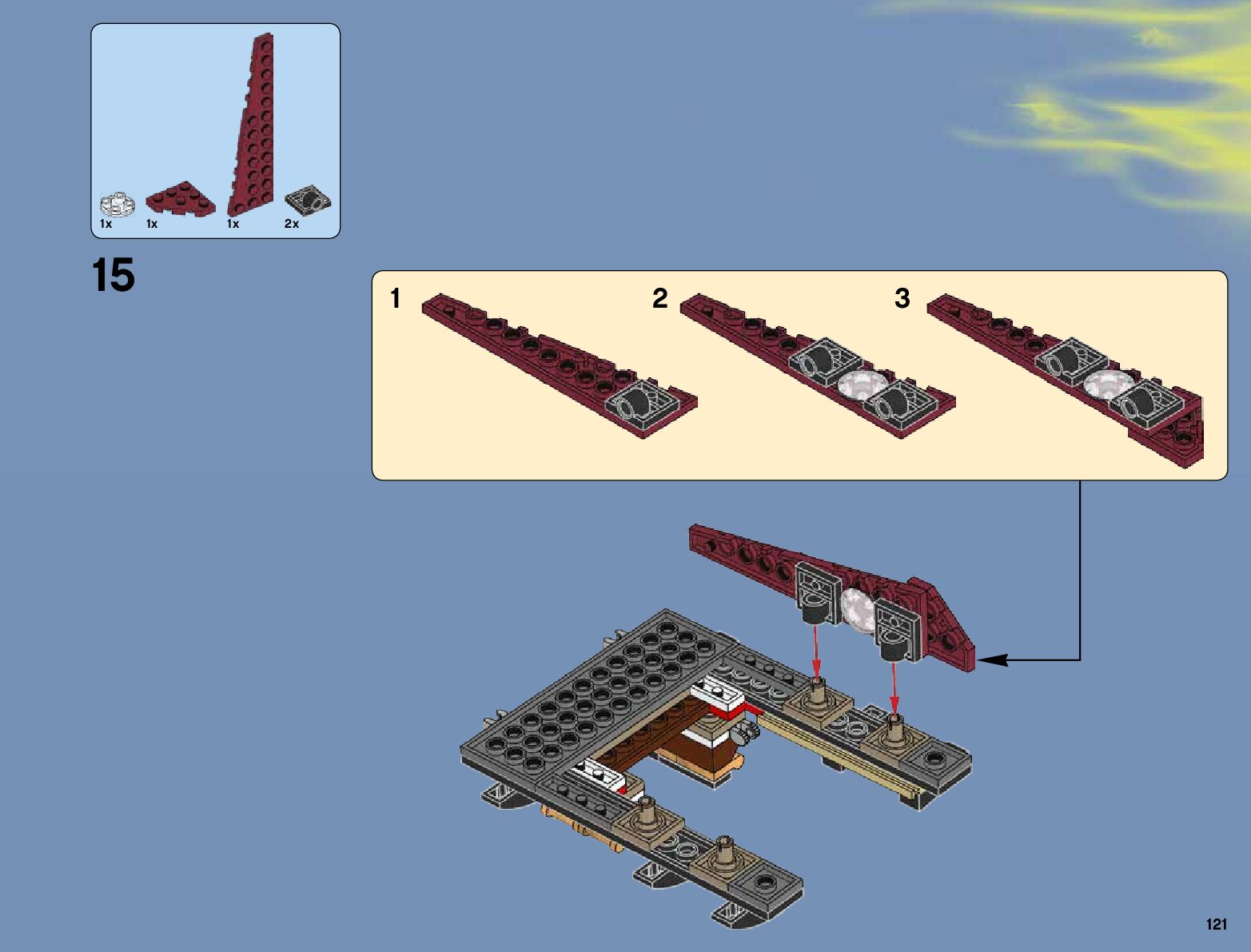 1x 1x 1x 2x

15

1

2

3

121