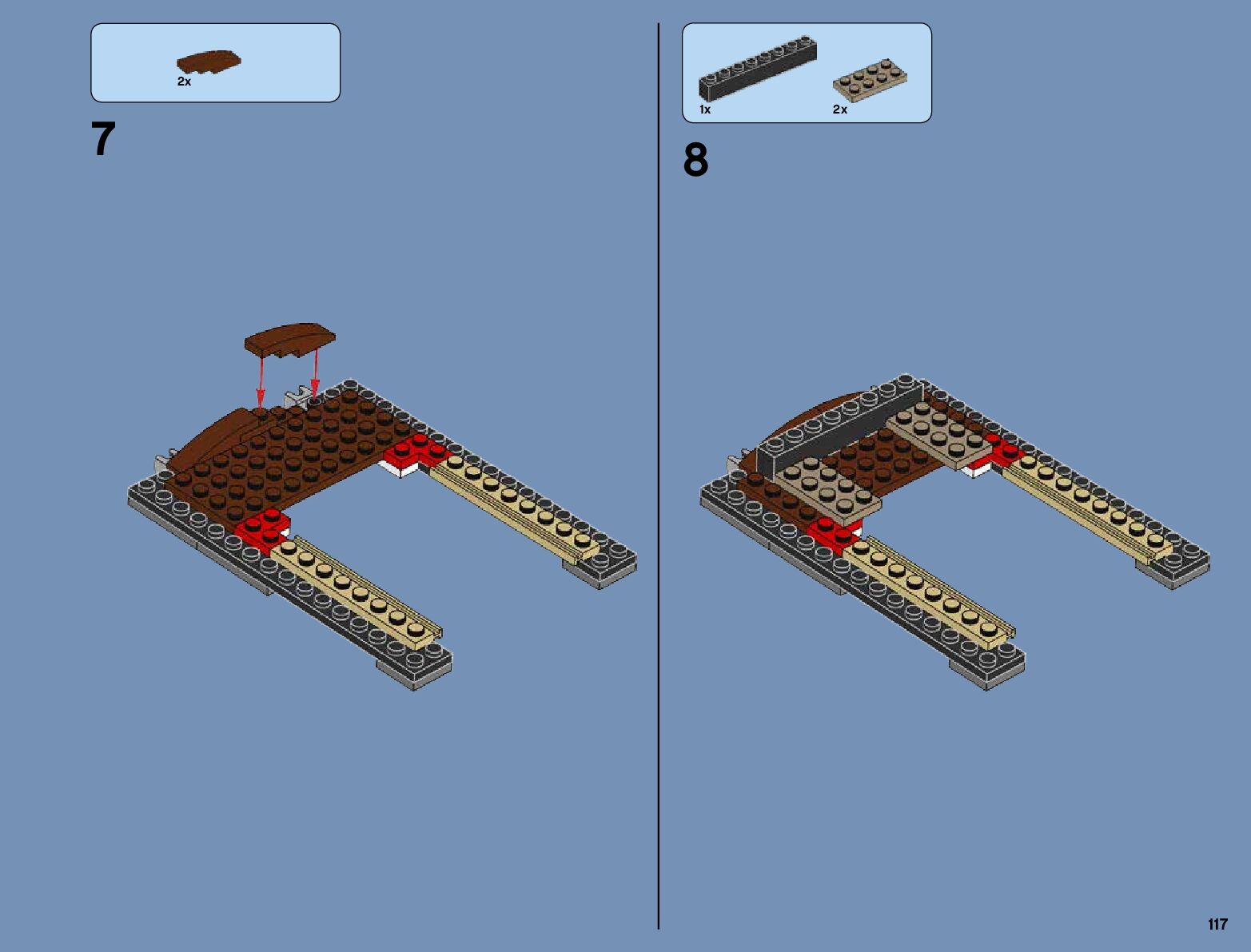 2x

7

1x

2x

8

117