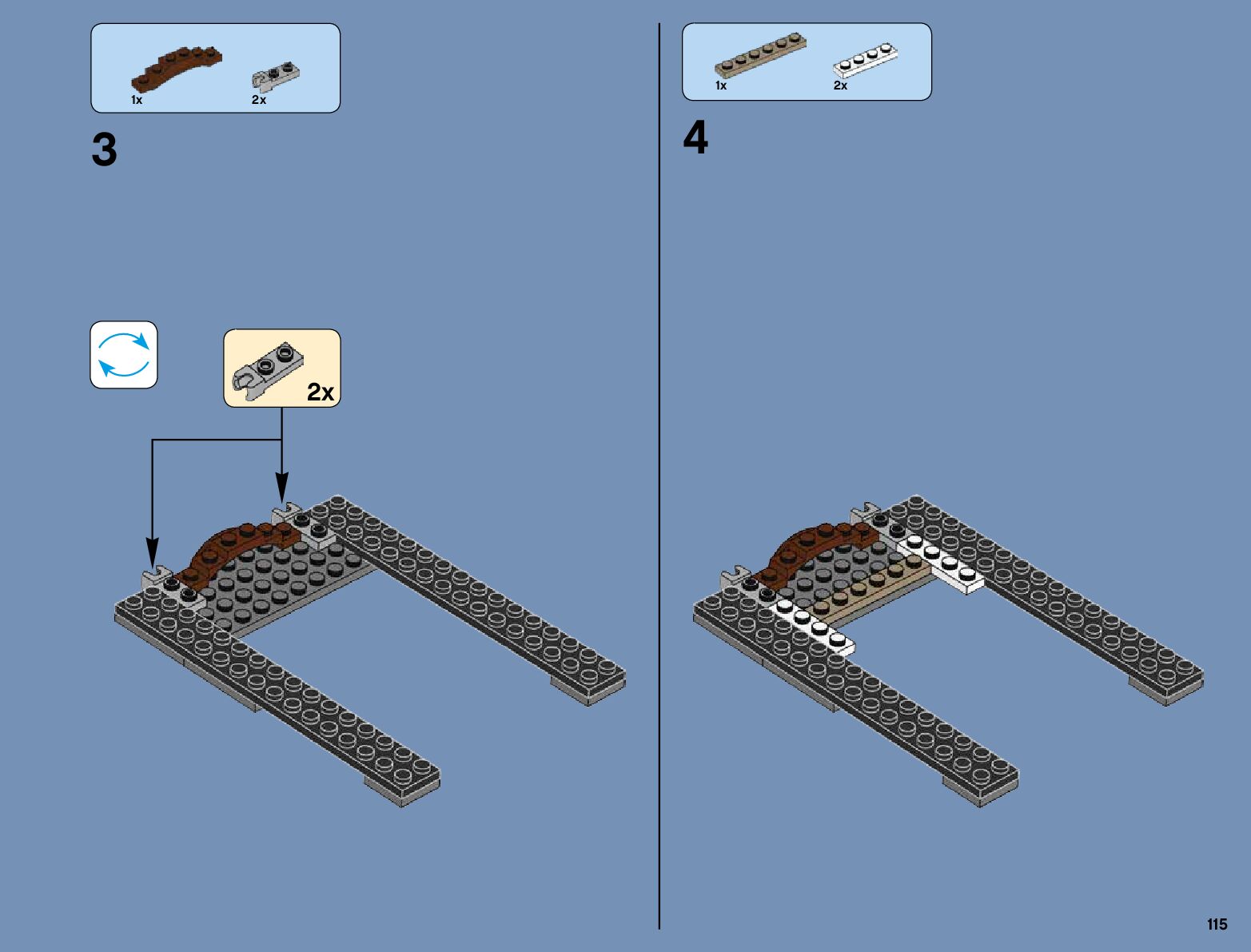 1x 2x

3

2x

1x 2x

4

115