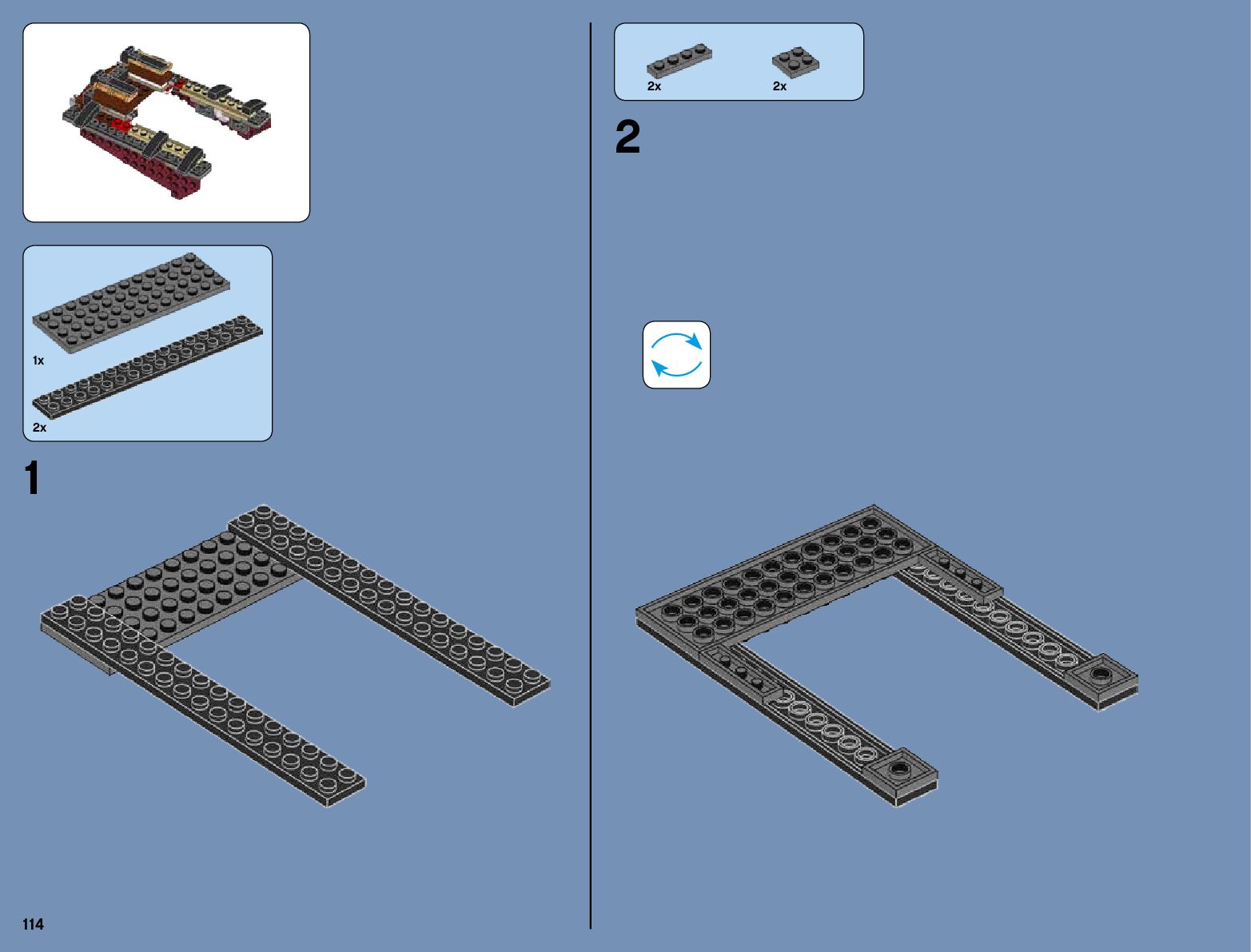 1x

2x

1

114

2x

2x

2