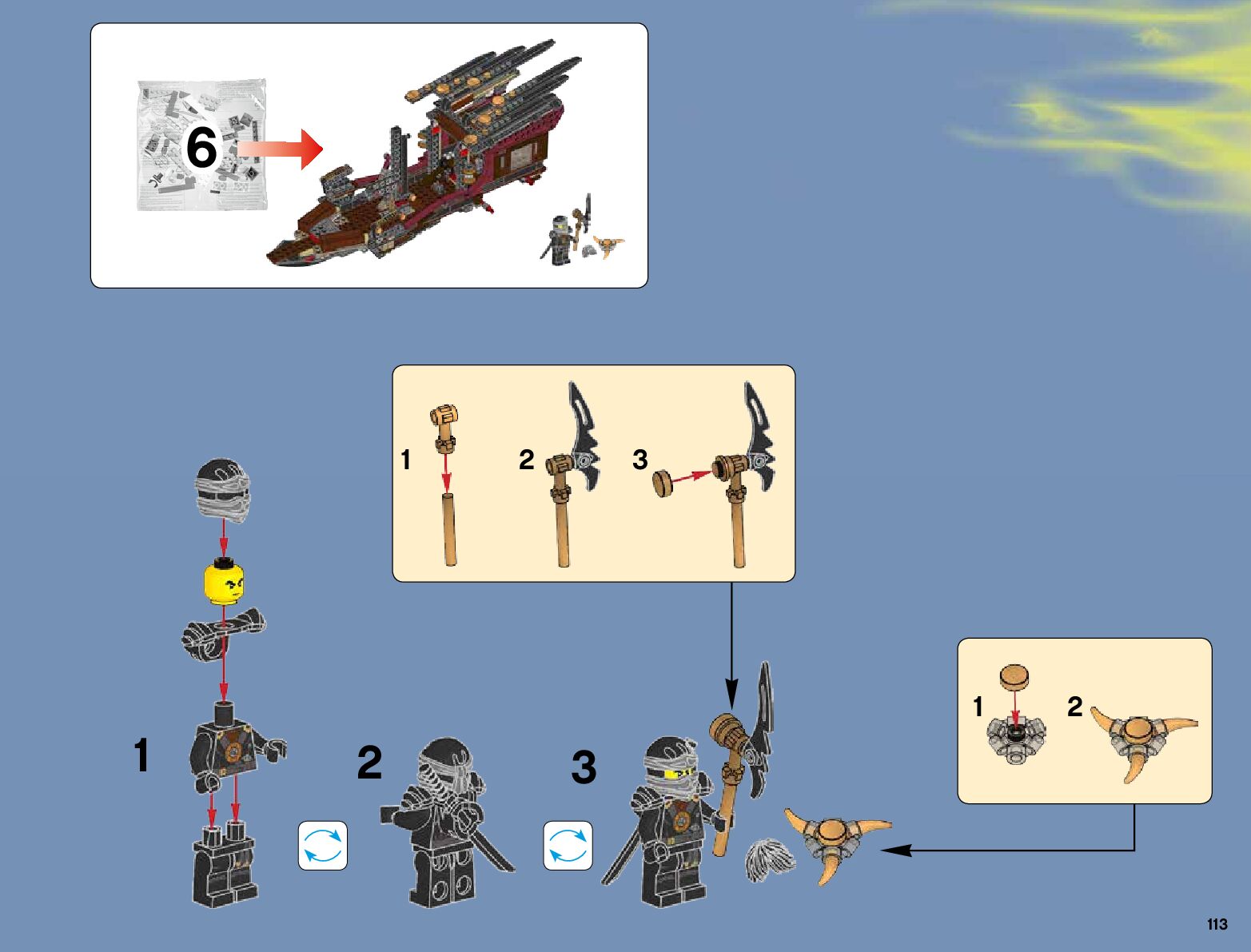 6

1 2 3

1 2

1

2

3

113