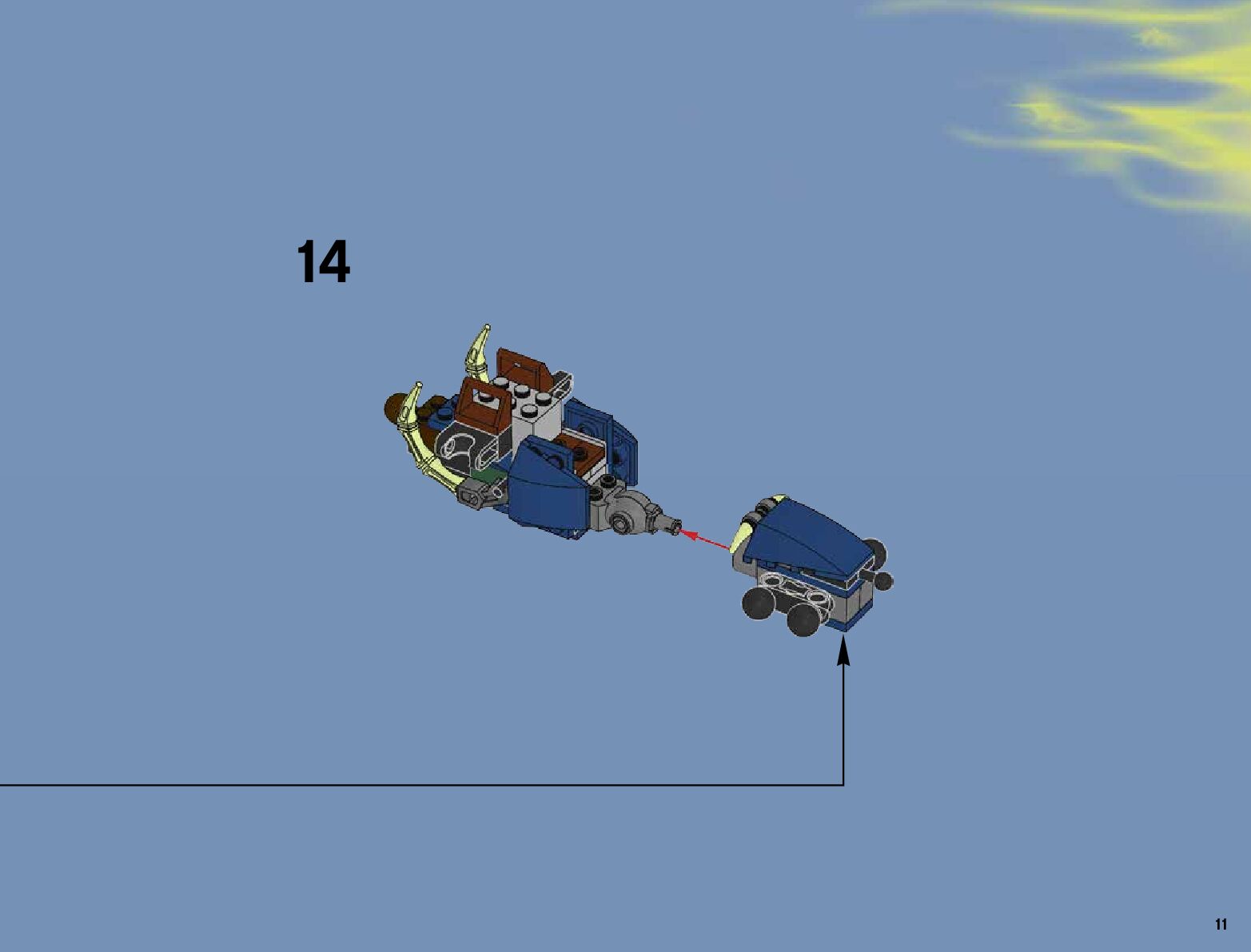 14

11