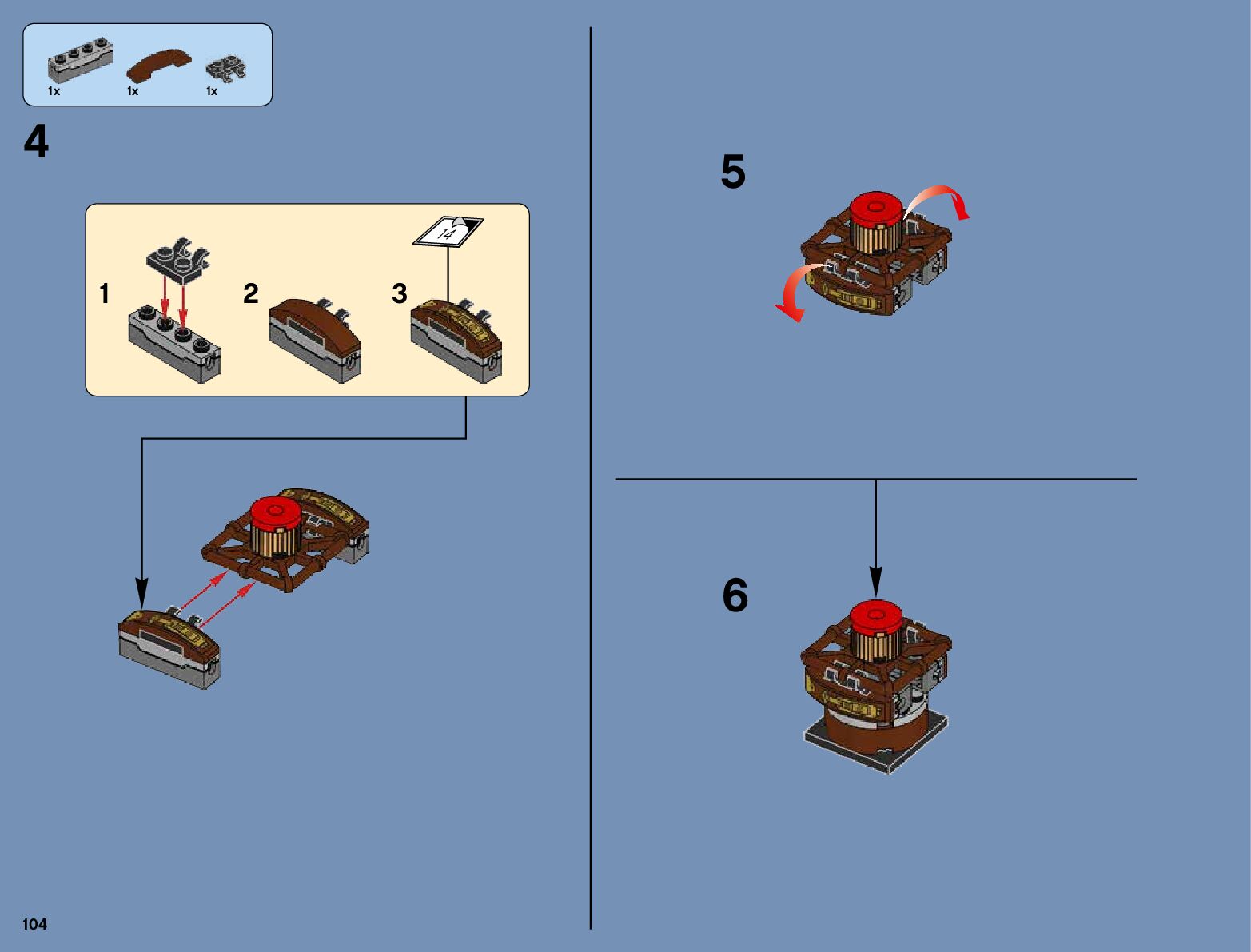 1x 1x 1x

4

1

2

3

14

5

6

104