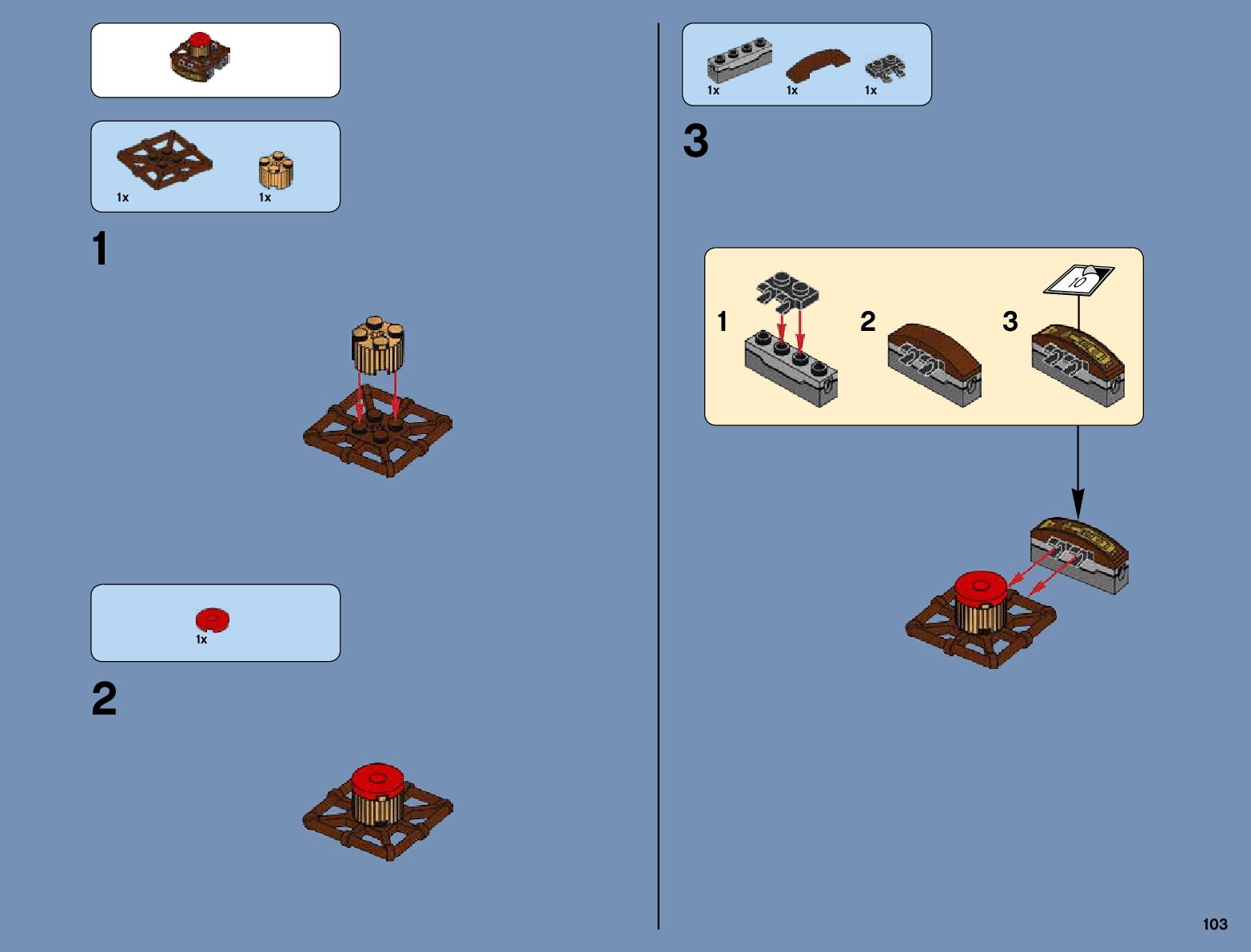 1x
1x

1

1x

2

1x 1x 1x

3

1
2
3
10

103