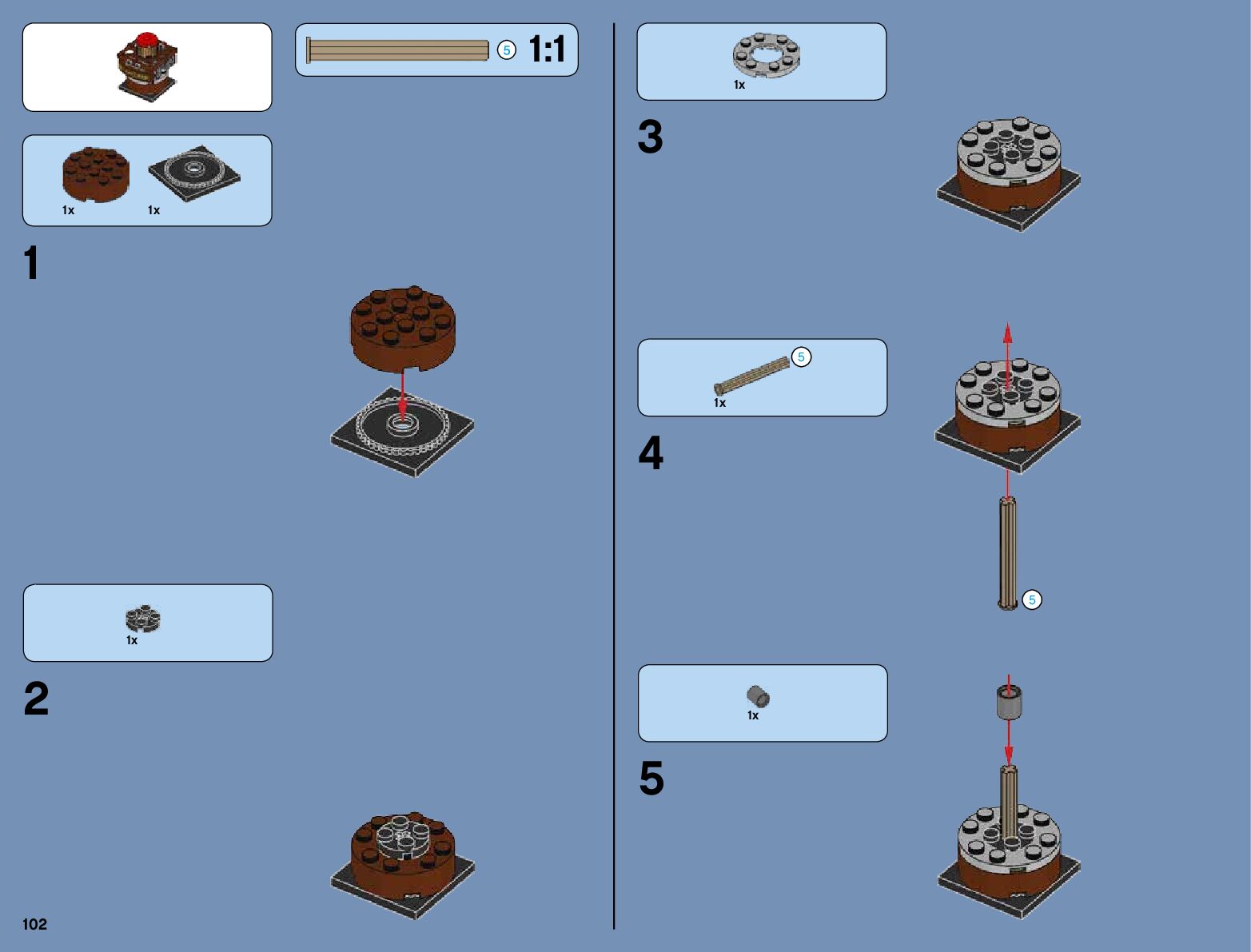 5 1:1

1x 1x

1

1x

2

102

1x

3

5
1x

4

5

1x

5